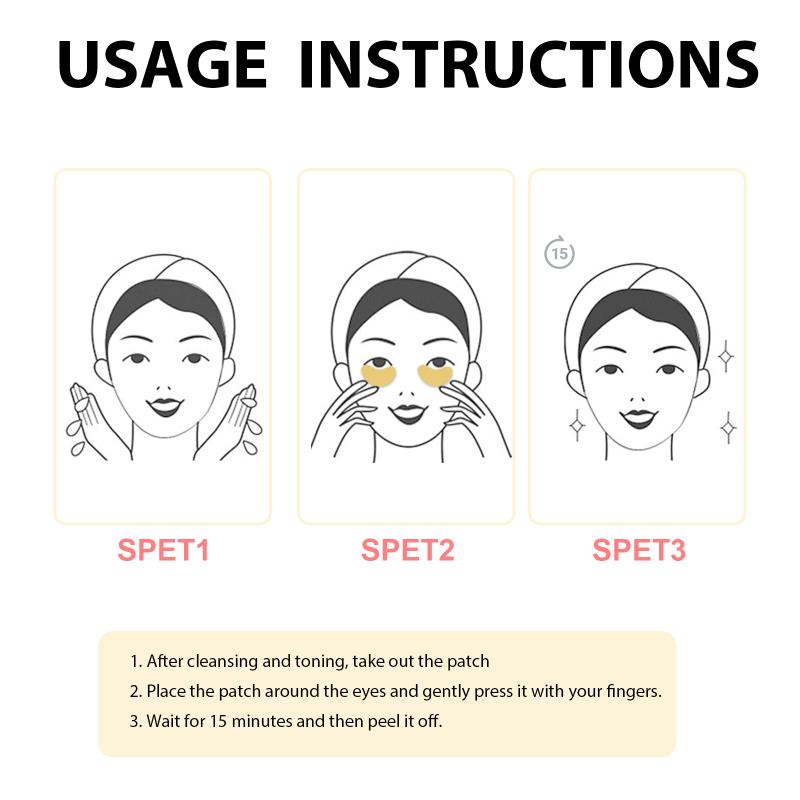 USAGE INSTRUCTIONS

15

SPET1

SPET2

SPET3

1. After cleansing and toning, take out the patch
2. Place the patch around the eyes and gently press it with your fingers.
3. Wait for 15 minutes and then peel it off.