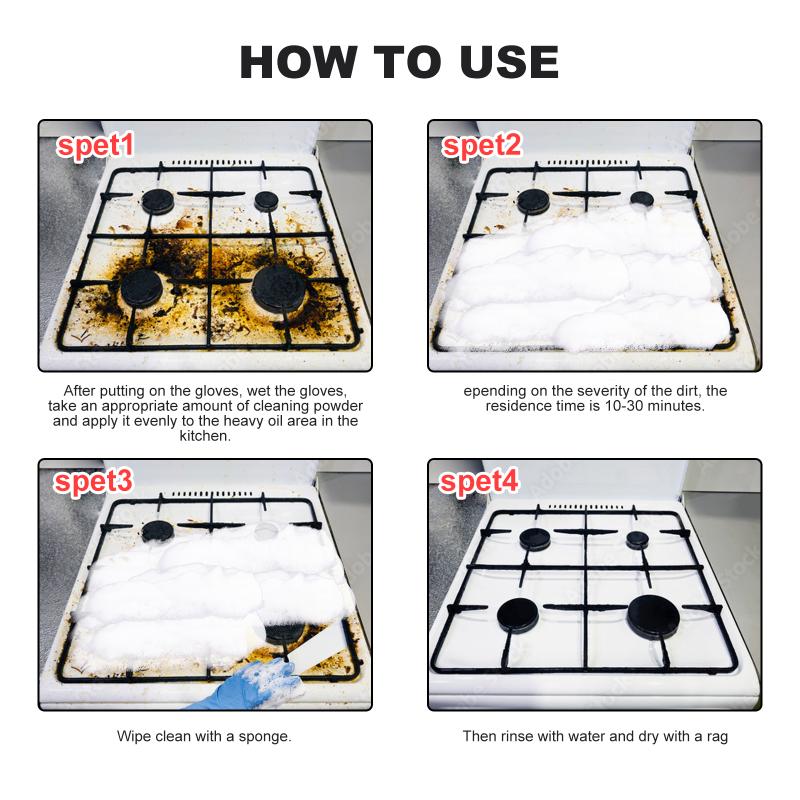 HOW TO USE

spet1

After putting on the gloves, wet the gloves, take an appropriate amount of cleaning powder and apply it evenly to the heavy oil area in the kitchen.

spet2

epending on the severity of the dirt, the residence time is 10-30 minutes.

spet3

Wipe clean with a sponge.

spet4

Then rinse with water and dry with a rag