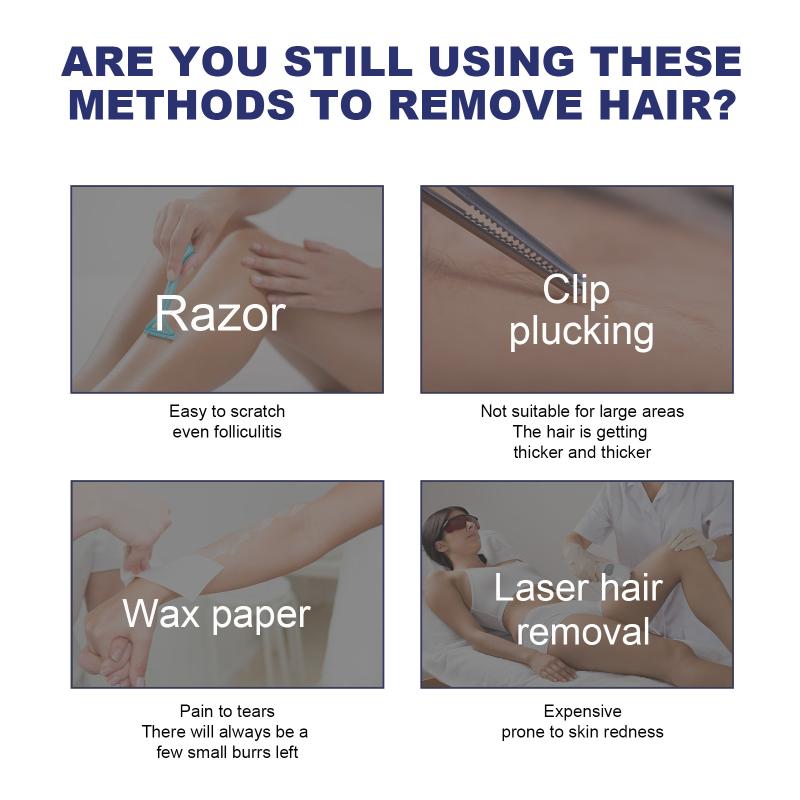 ARE YOU STILL USING THESE METHODS TO REMOVE HAIR?

Razor

Easy to scratch
even folliculitis

Clip plucking

Not suitable for large areas
The hair is getting
thicker and thicker

Wax paper

Pain to tears
There will always be a
few small burrs left

Laser hair removal

Expensive
prone to skin redness