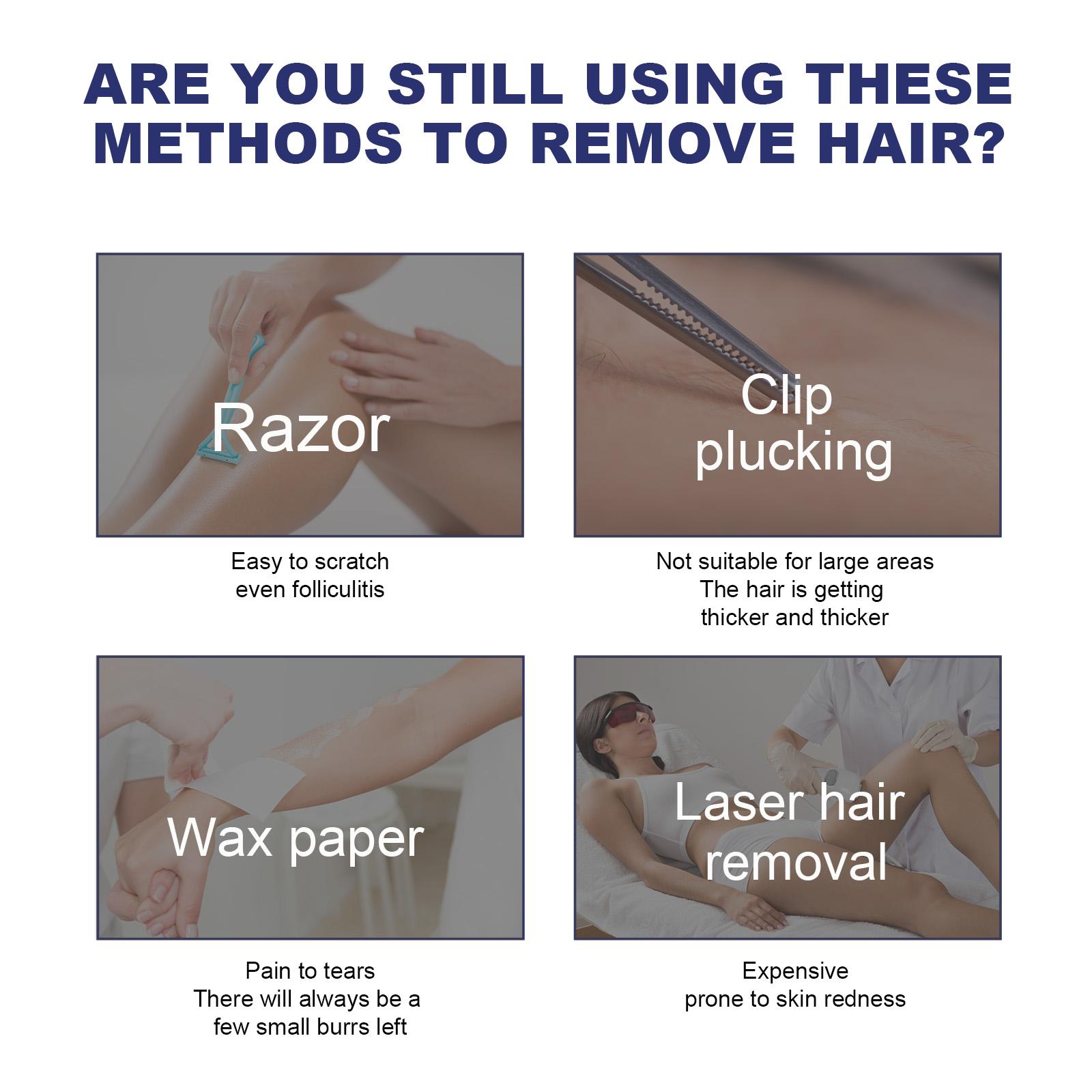 ARE YOU STILL USING THESE METHODS TO REMOVE HAIR?

Razor

Easy to scratch
even folliculitis

Clip plucking

Not suitable for large areas
The hair is getting
thicker and thicker

Wax paper

Pain to tears
There will always be a
few small burrs left

Laser hair removal

Expensive
prone to skin redness