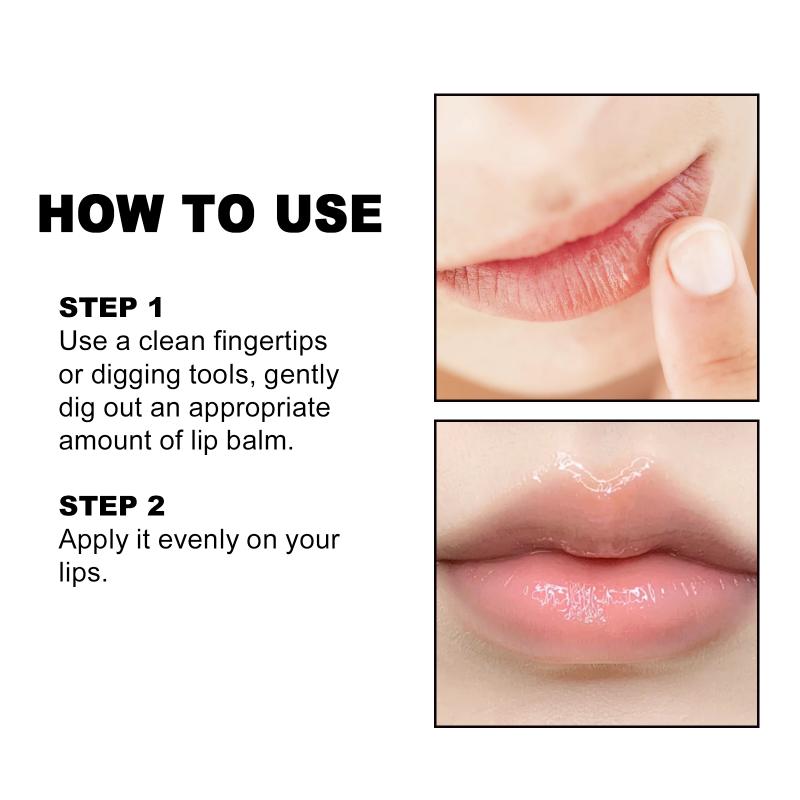 HOW TO USE

STEP 1
Use a clean fingertips or digging tools, gently dig out an appropriate amount of lip balm.

STEP 2
Apply it evenly on your lips.