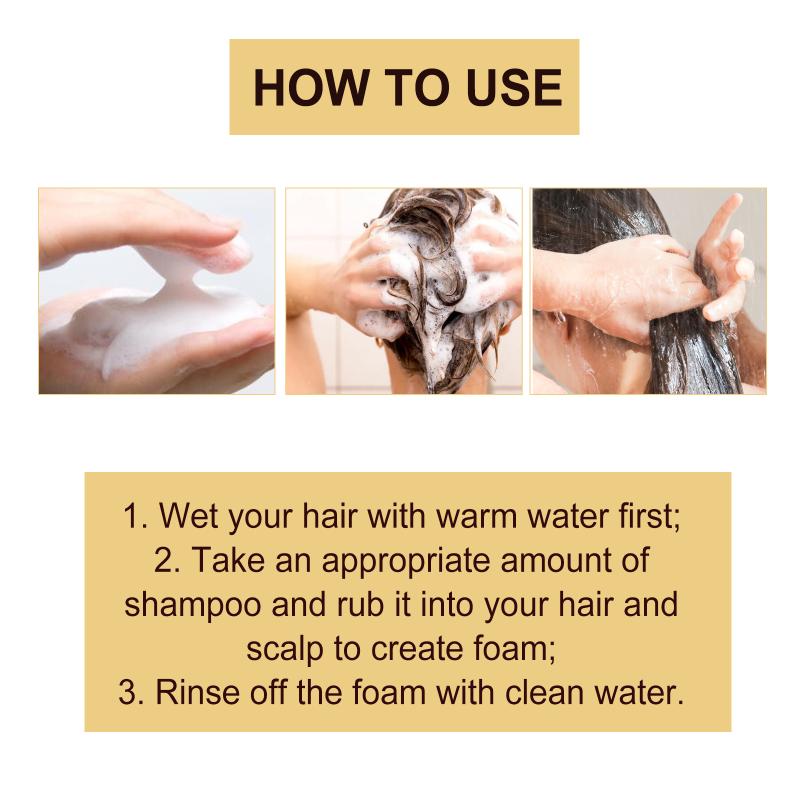 HOW TO USE

1. Wet your hair with warm water first;
2. Take an appropriate amount of shampoo and rub it into your hair and scalp to create foam;
3. Rinse off the foam with clean water.