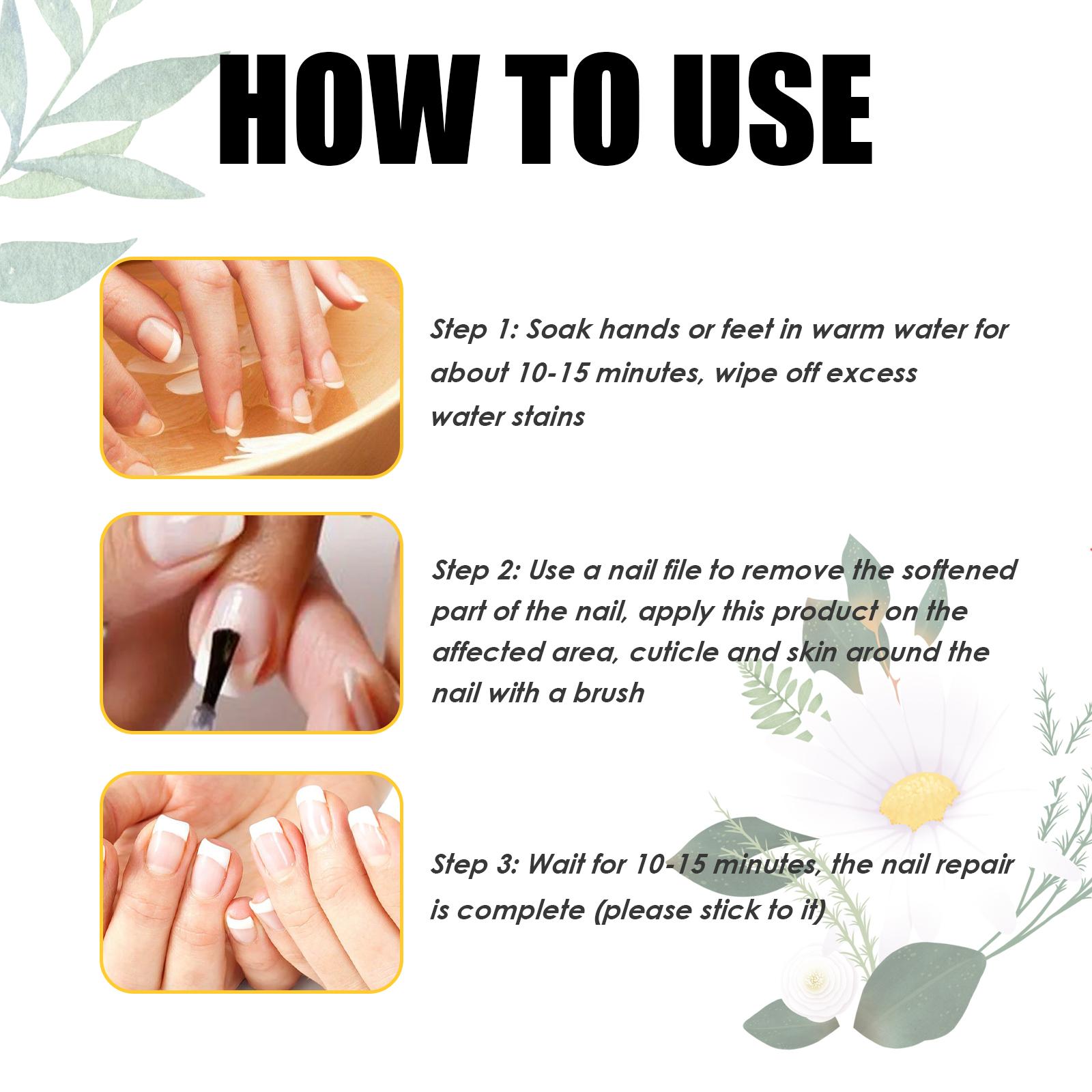 HOW TO USE

Step 1: Soak hands or feet in warm water for about 10-15 minutes, wipe off excess water stains

Step 2: Use a nail file to remove the softened part of the nail, apply this product on the affected area, cuticle and skin around the nail with a brush

Step 3: Wait for 10-15 minutes, the nail repair is complete (please stick to it)