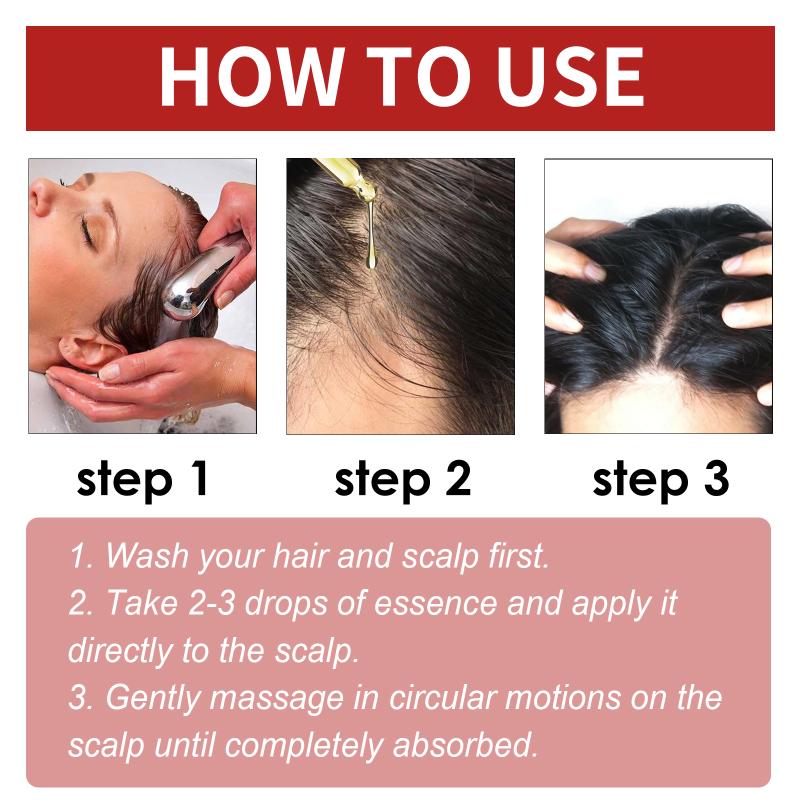 HOW TO USE

step 1

step 2

step 3

1. Wash your hair and scalp first.
2. Take 2-3 drops of essence and apply it directly to the scalp.
3. Gently massage in circular motions on the scalp until completely absorbed.