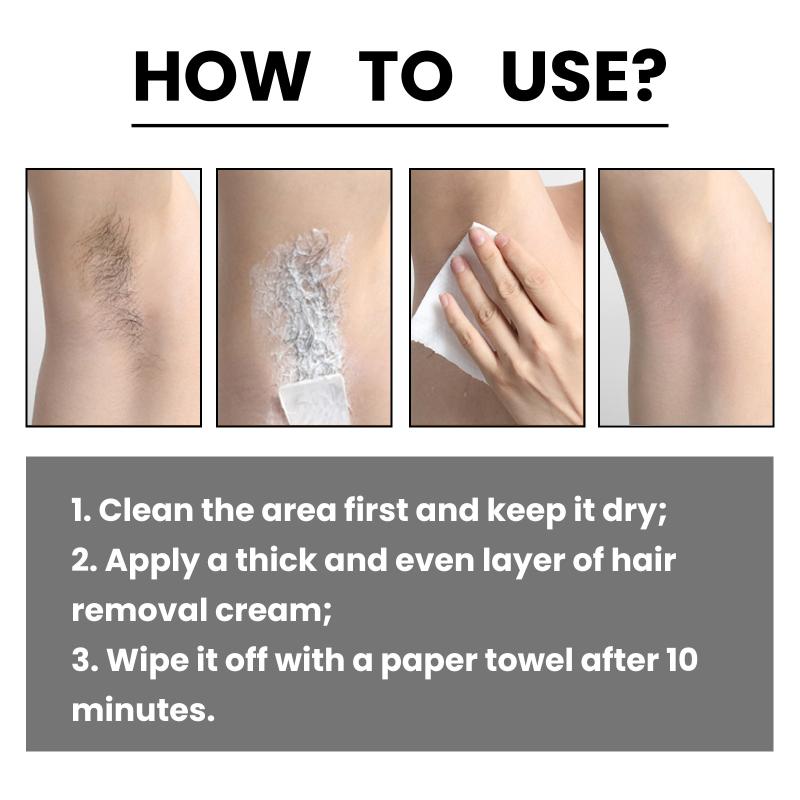 HOW TO USE?

1. Clean the area first and keep it dry;
2. Apply a thick and even layer of hair removal cream;
3. Wipe it off with a paper towel after 10 minutes.