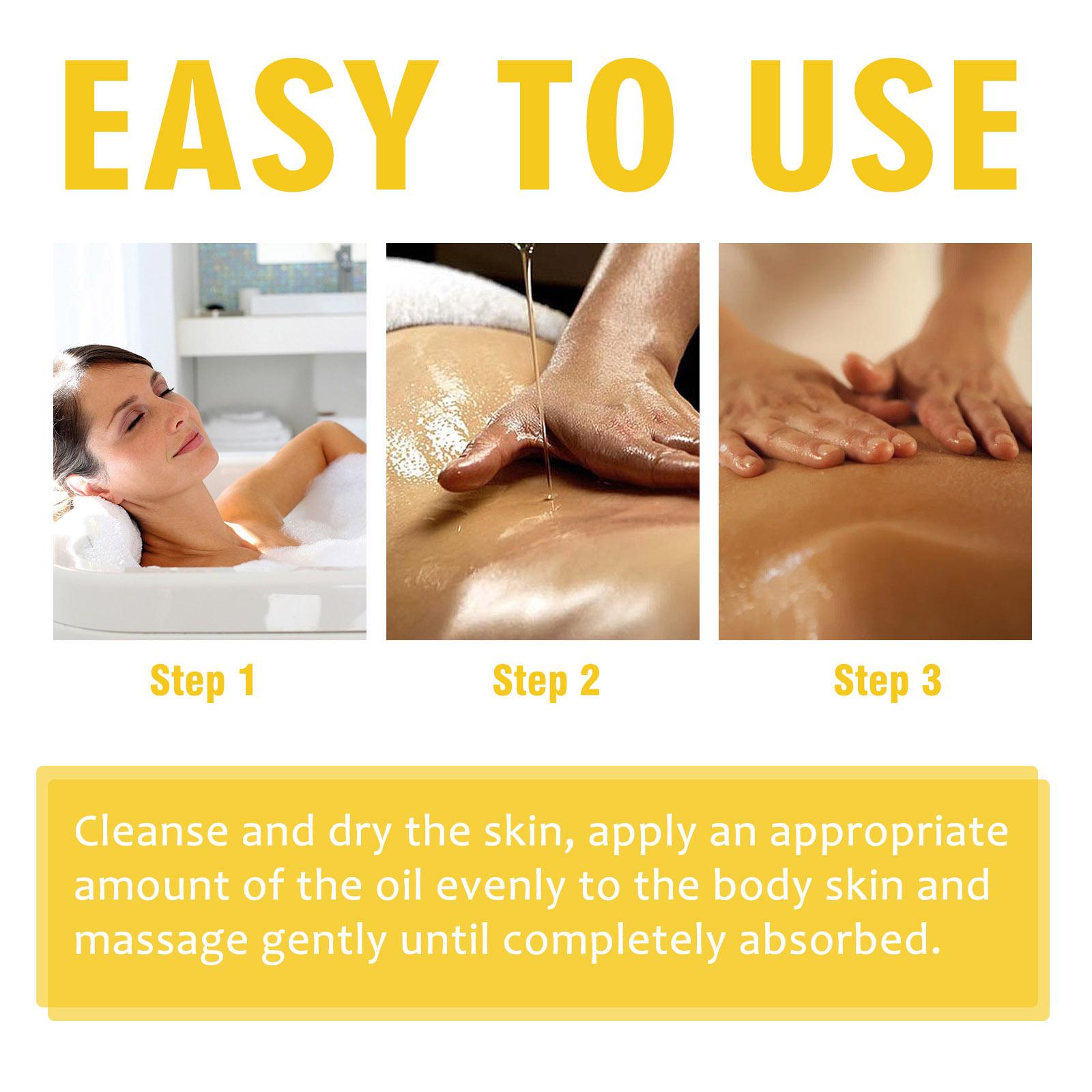 EASY TO USE

Step 1

Step 2

Step 3

Cleanse and dry the skin, apply an appropriate amount of the oil evenly to the body skin and massage gently until completely absorbed.