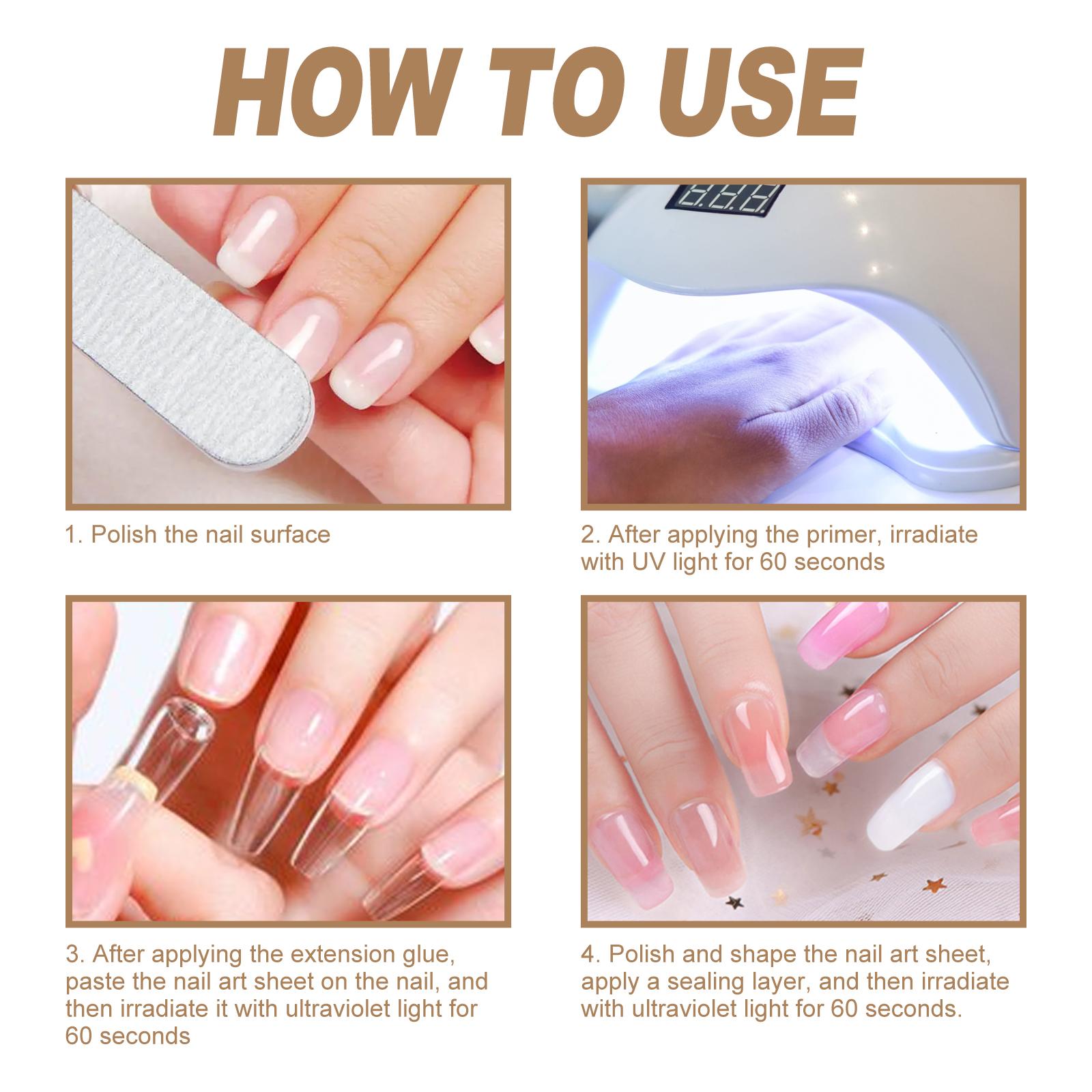 HOW TO USE

1. Polish the nail surface

2. After applying the primer, irradiate with UV light for 60 seconds

3. After applying the extension glue, paste the nail art sheet on the nail, and then irradiate it with ultraviolet light for 60 seconds

4. Polish and shape the nail art sheet, apply a sealing layer, and then irradiate with ultraviolet light for 60 seconds.