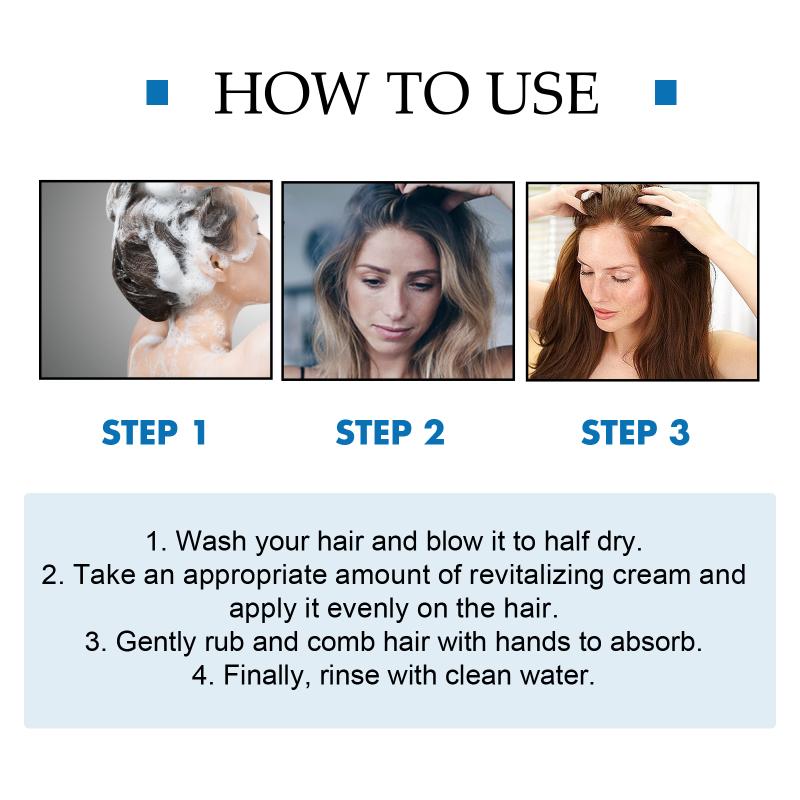 HOW TO USE

STEP 1

STEP 2

STEP 3

1. Wash your hair and blow it to half dry.
2. Take an appropriate amount of revitalizing cream and apply it evenly on the hair.
3. Gently rub and comb hair with hands to absorb.
4. Finally, rinse with clean water.