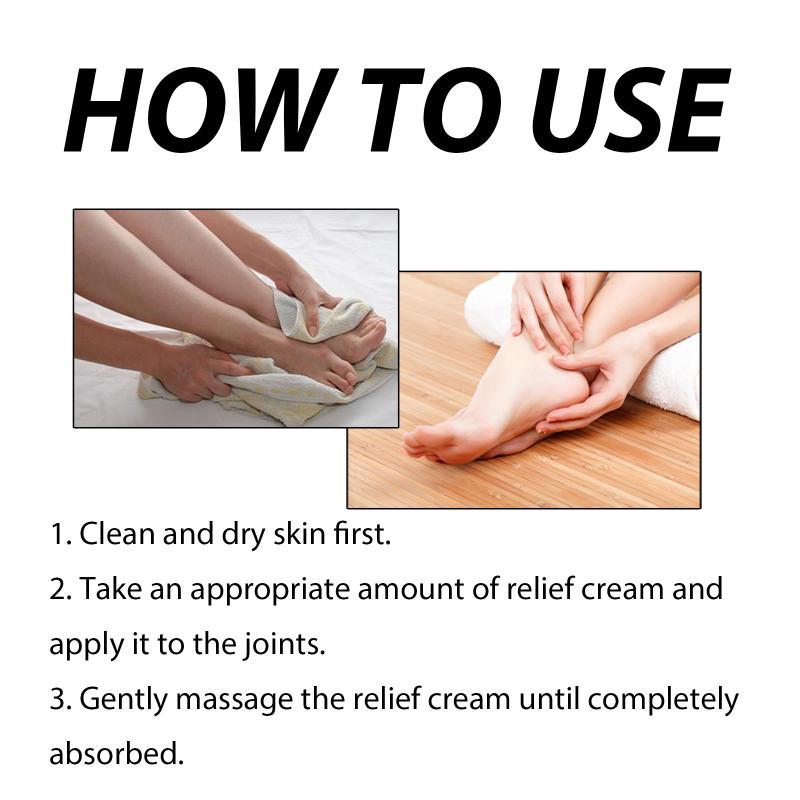 HOW TO USE

1. Clean and dry skin first.
2. Take an appropriate amount of relief cream and apply it to the joints.
3. Gently massage the relief cream until completely absorbed.