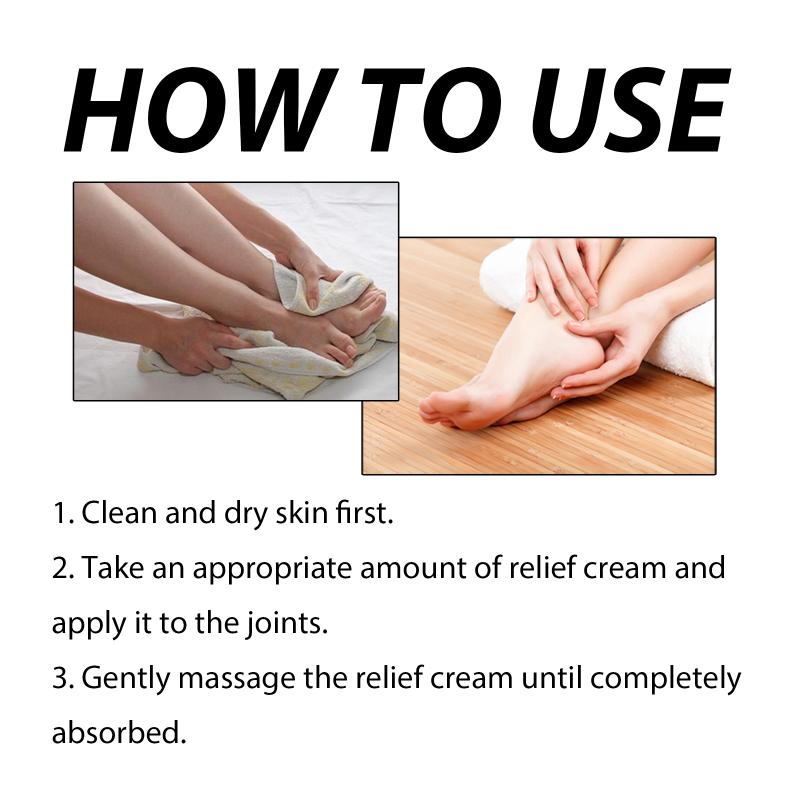 HOW TO USE

1. Clean and dry skin first.

2. Take an appropriate amount of relief cream and apply it to the joints.

3. Gently massage the relief cream until completely absorbed.