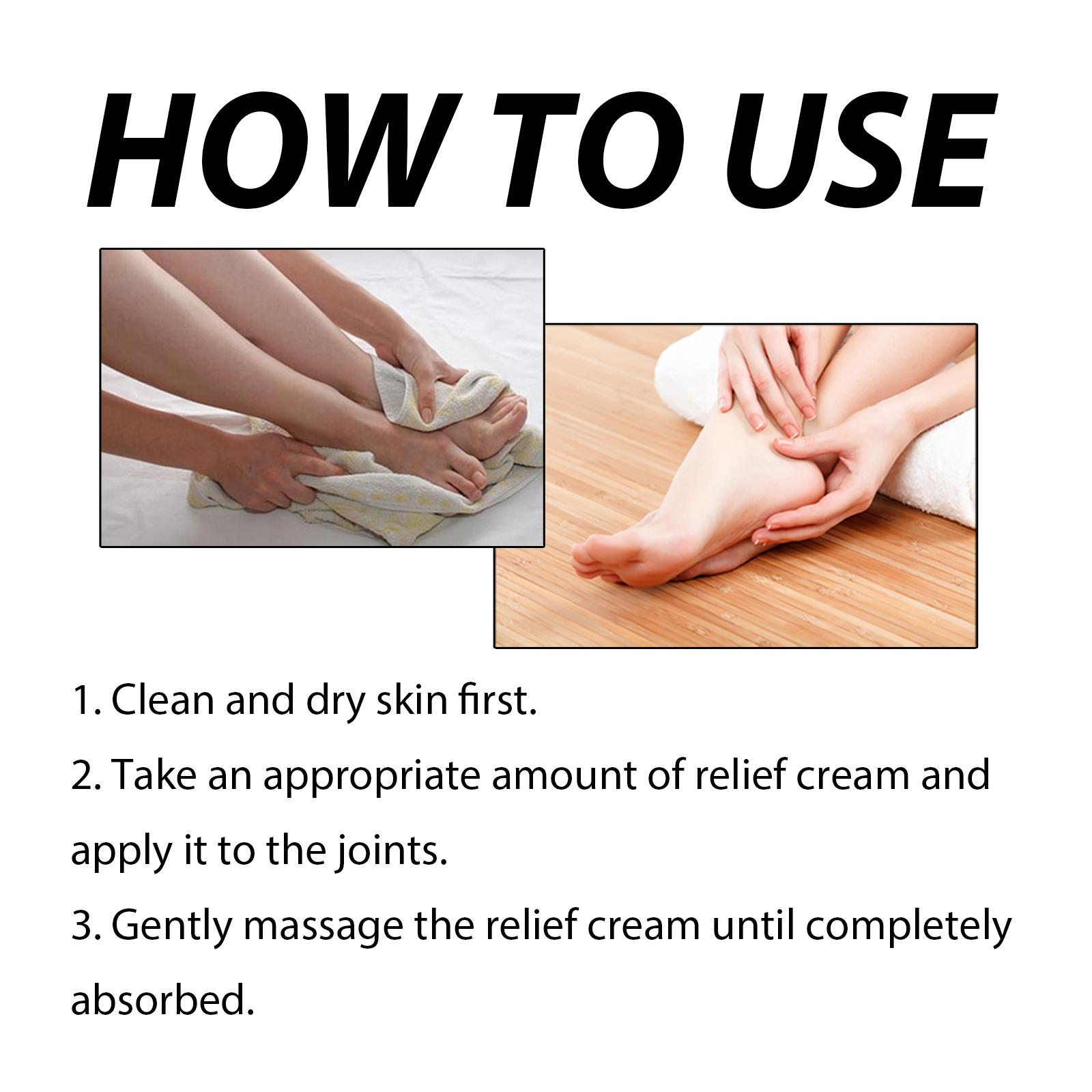 HOW TO USE

1. Clean and dry skin first.

2. Take an appropriate amount of relief cream and apply it to the joints.

3. Gently massage the relief cream until completely absorbed.