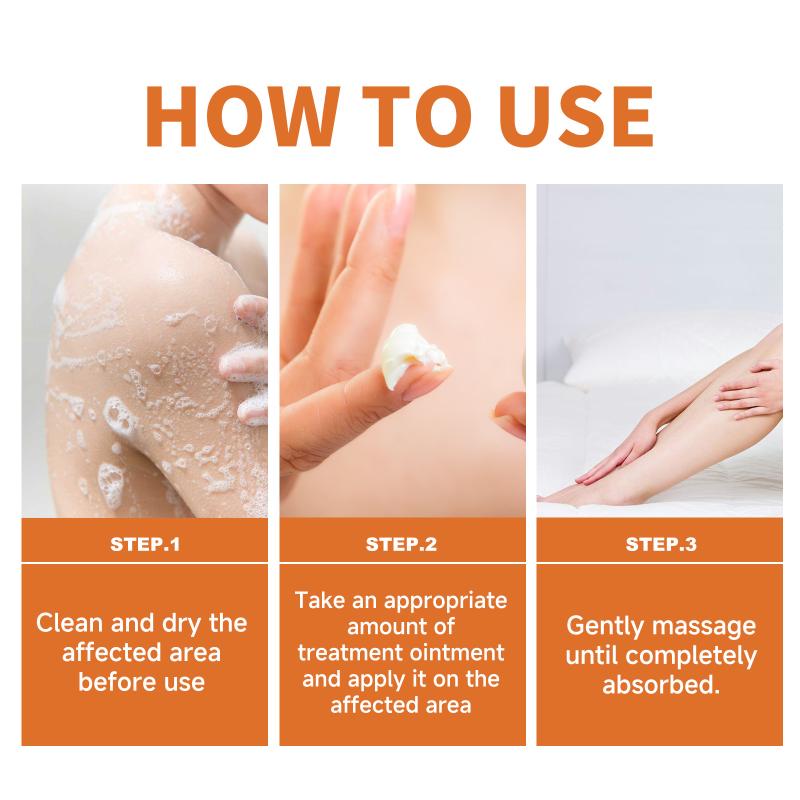 HOW TO USE

STEP.1

Clean and dry the affected area before use

STEP.2

Take an appropriate amount of treatment ointment and apply it on the affected area

STEP.3

Gently massage until completely absorbed.