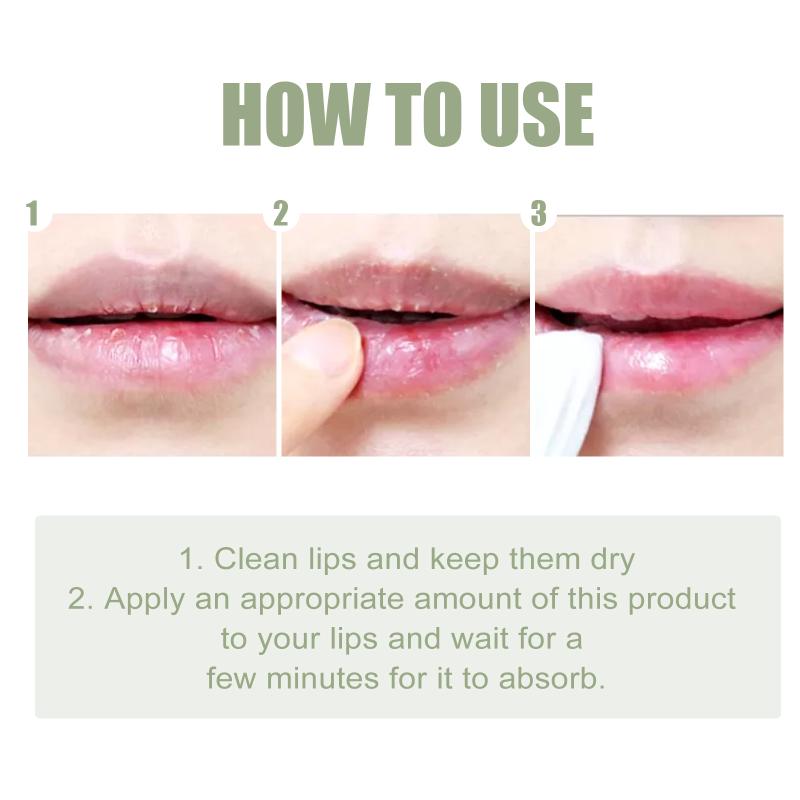 HOW TO USE

1

2

3

1. Clean lips and keep them dry
2. Apply an appropriate amount of this product to your lips and wait for a few minutes for it to absorb.