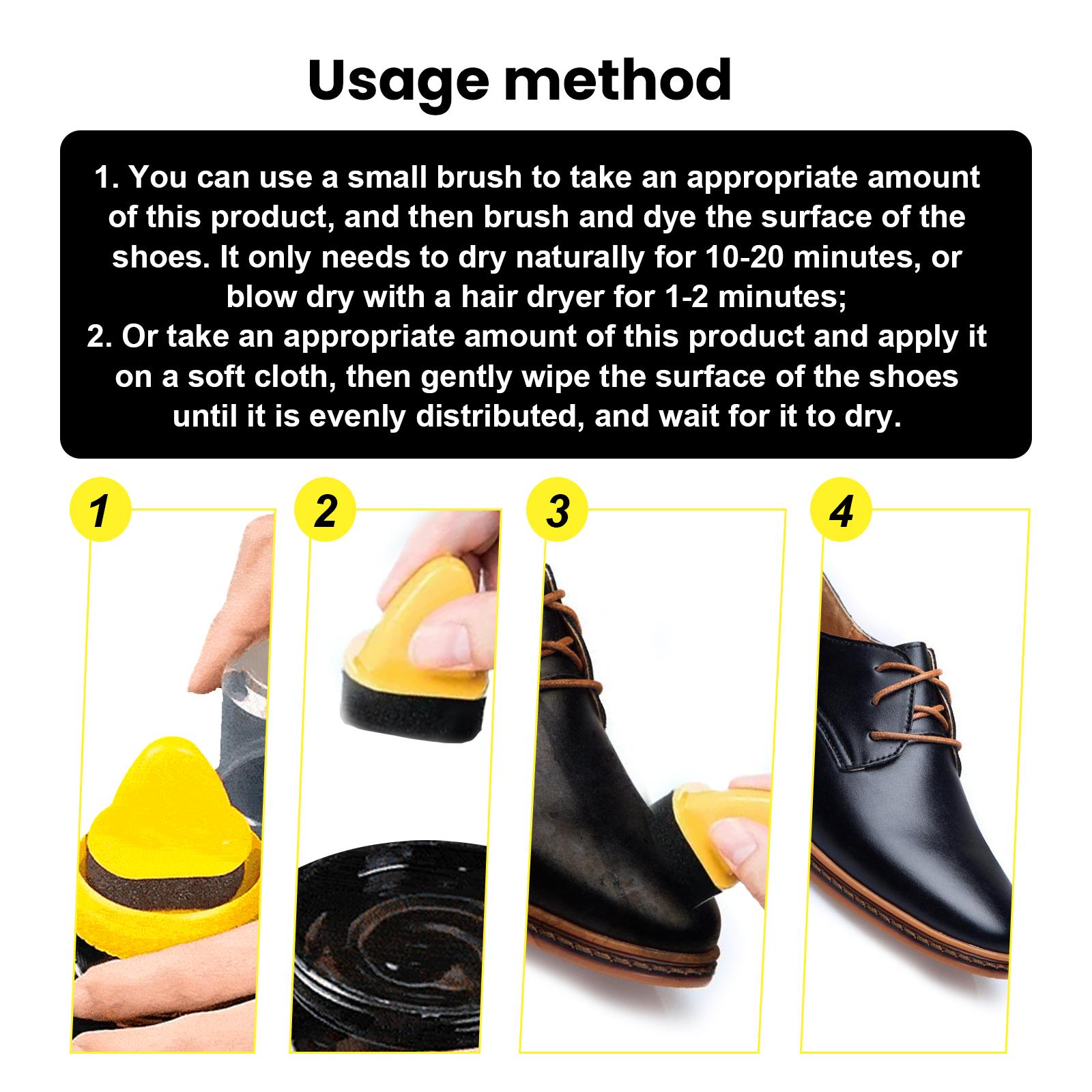 Usage method

1. You can use a small brush to take an appropriate amount of this product, and then brush and dye the surface of the shoes. It only needs to dry naturally for 10-20 minutes, or blow dry with a hair dryer for 1-2 minutes;
2. Or take an appropriate amount of this product and apply it on a soft cloth, then gently wipe the surface of the shoes until it is evenly distributed, and wait for it to dry.

1

2

3

4