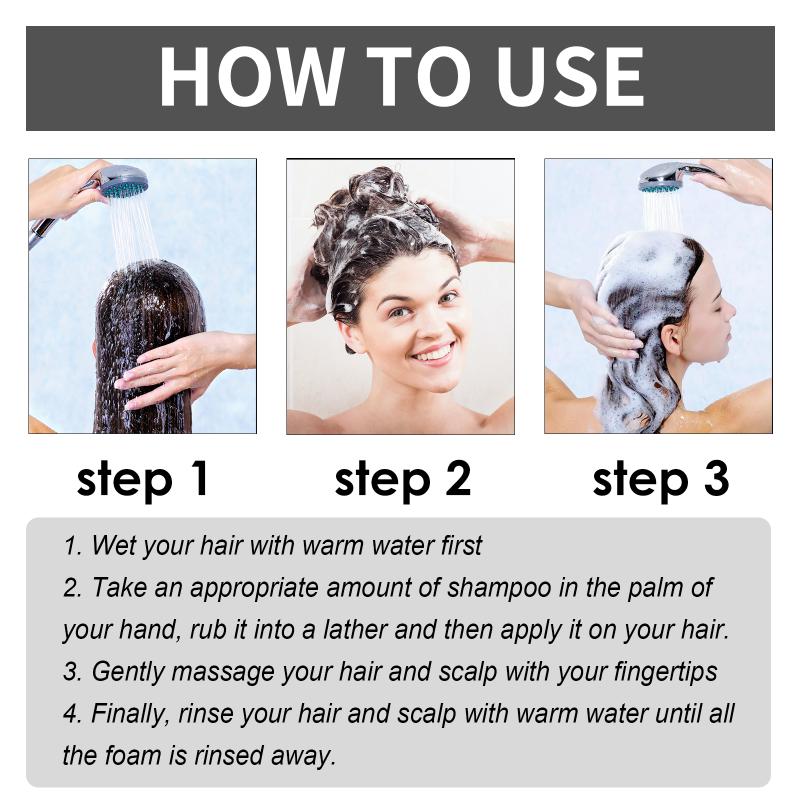 HOW TO USE

step 1

step 2

step 3

1. Wet your hair with warm water first
2. Take an appropriate amount of shampoo in the palm of your hand, rub it into a lather and then apply it on your hair.
3. Gently massage your hair and scalp with your fingertips
4. Finally, rinse your hair and scalp with warm water until all the foam is rinsed away.