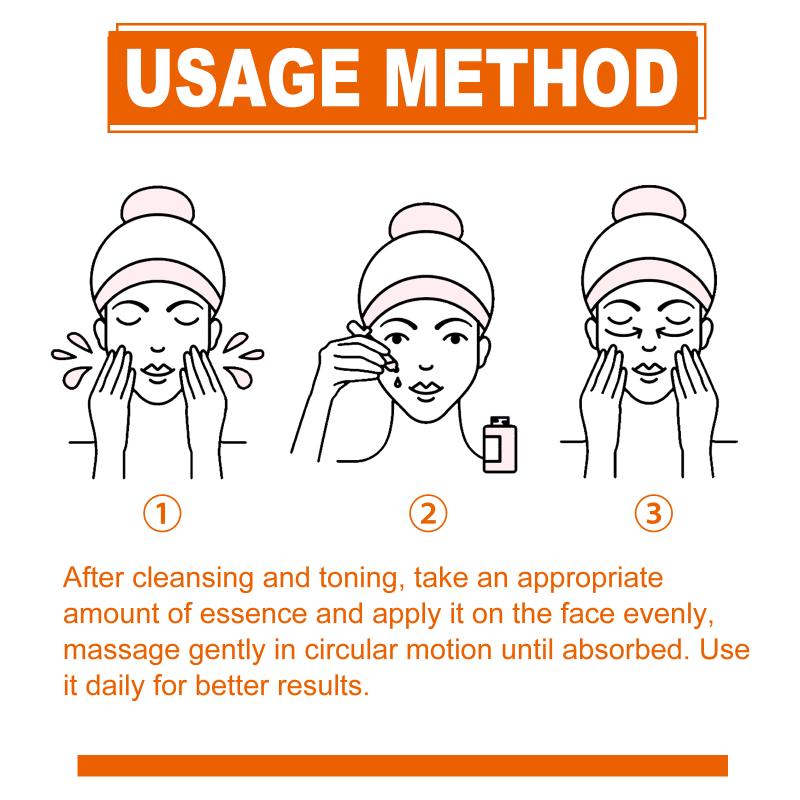 USAGE METHOD

①

②

③

After cleansing and toning, take an appropriate amount of essence and apply it on the face evenly, massage gently in circular motion until absorbed. Use it daily for better results.