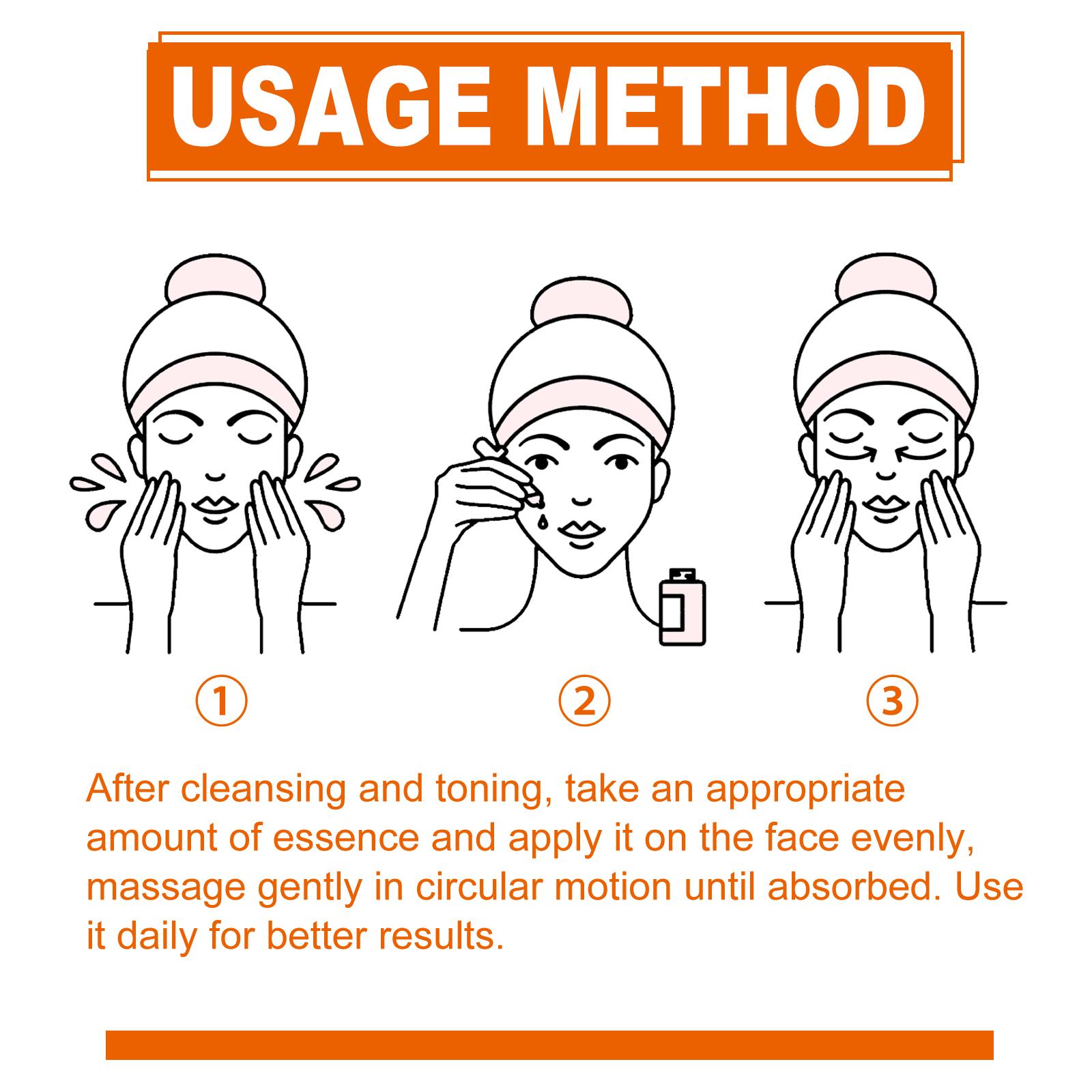 USAGE METHOD

①

②

③

After cleansing and toning, take an appropriate amount of essence and apply it on the face evenly, massage gently in circular motion until absorbed. Use it daily for better results.