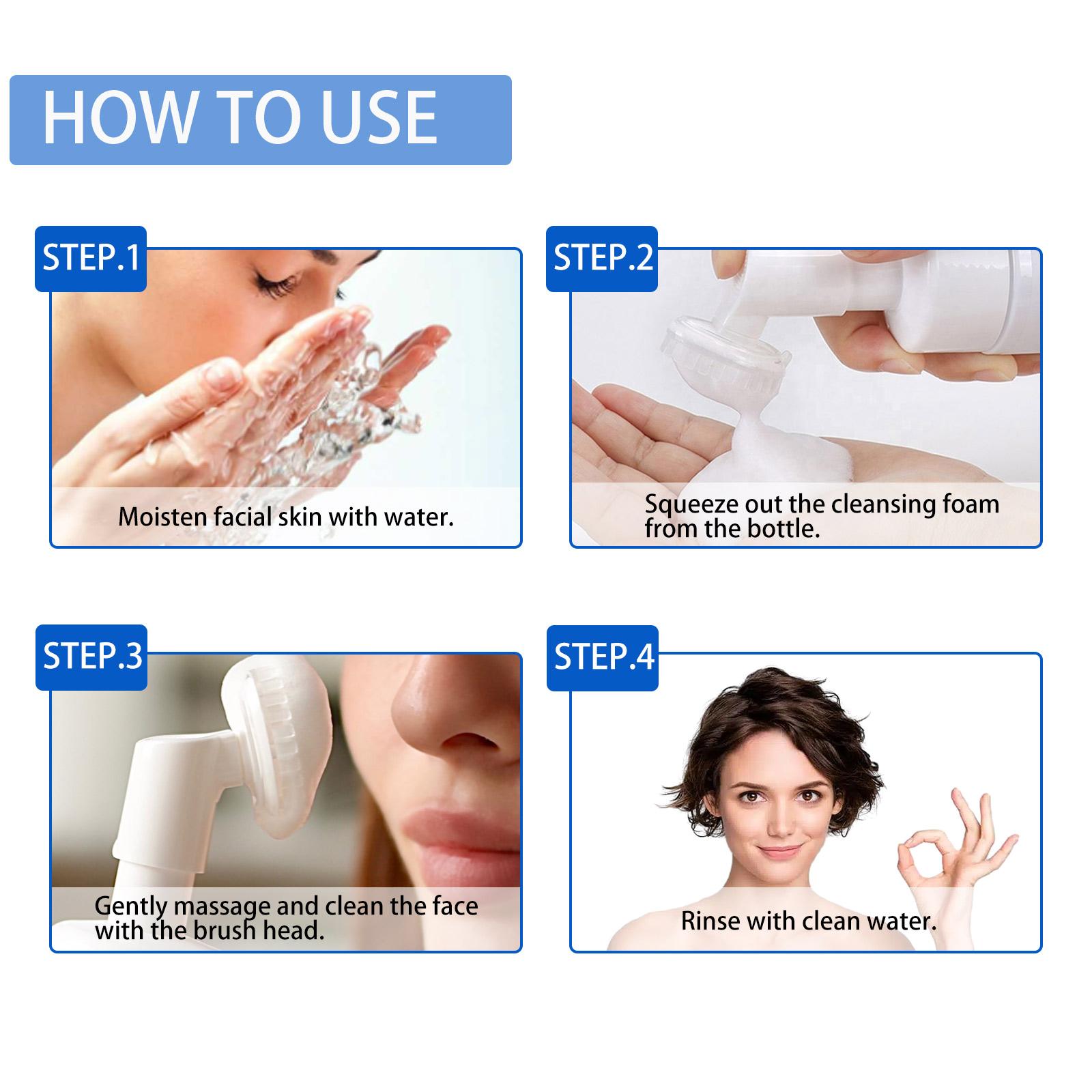 HOW TO USE

STEP.1

Moisten facial skin with water.

STEP.2

Squeeze out the cleansing foam from the bottle.

STEP.3

Gently massage and clean the face with the brush head.

STEP.4

Rinse with clean water.