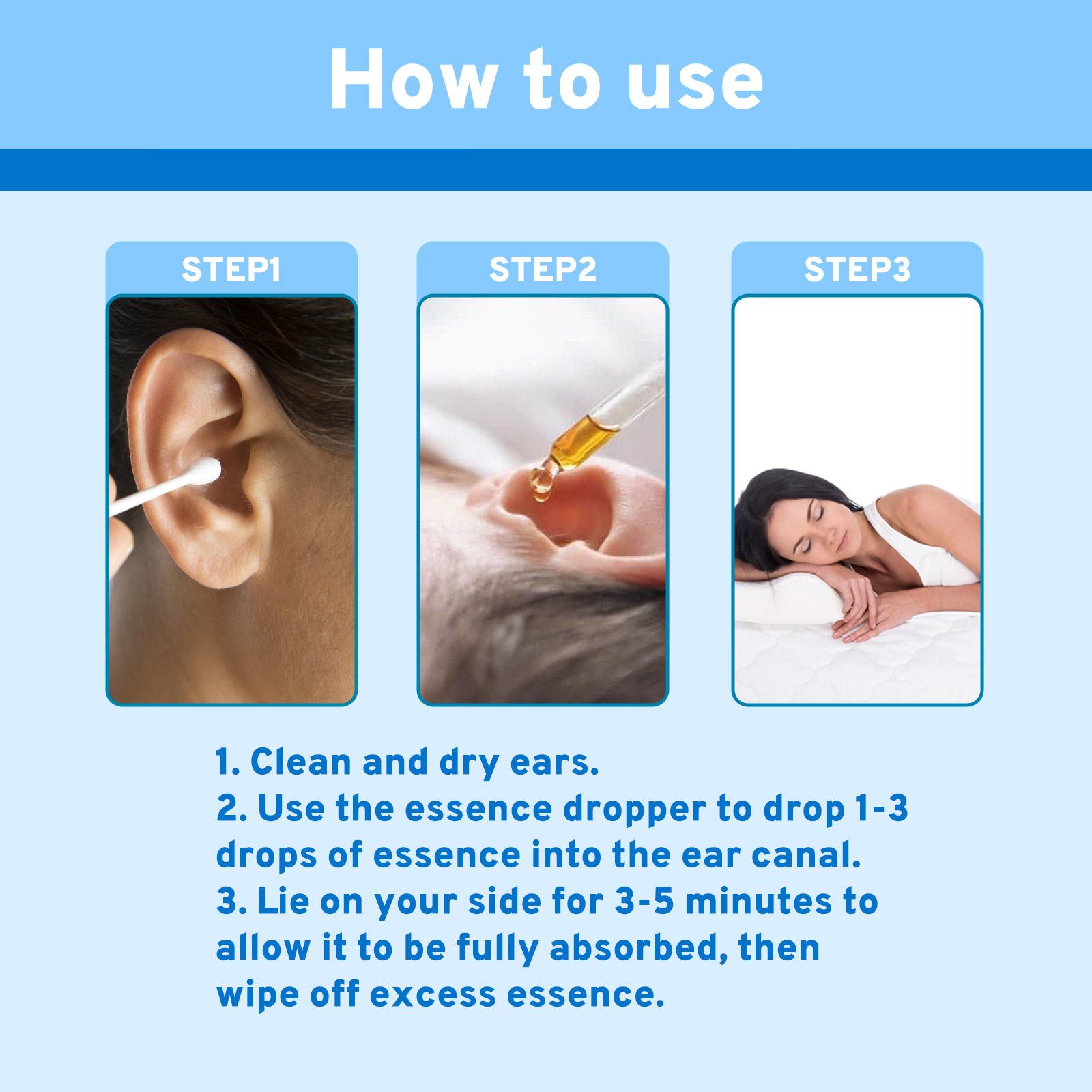 How to use

STEP1

STEP2

STEP3

1. Clean and dry ears.
2. Use the essence dropper to drop 1-3 drops of essence into the ear canal.
3. Lie on your side for 3-5 minutes to allow it to be fully absorbed, then wipe off excess essence.