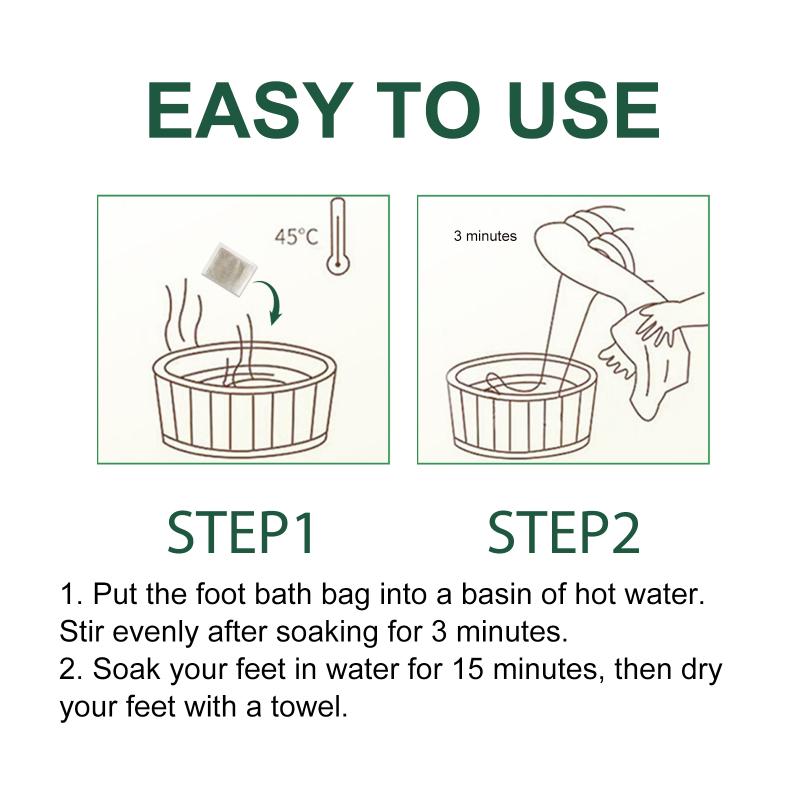 EASY TO USE

45°C

3 minutes

STEP1

STEP2

1. Put the foot bath bag into a basin of hot water. Stir evenly after soaking for 3 minutes.
2. Soak your feet in water for 15 minutes, then dry your feet with a towel.