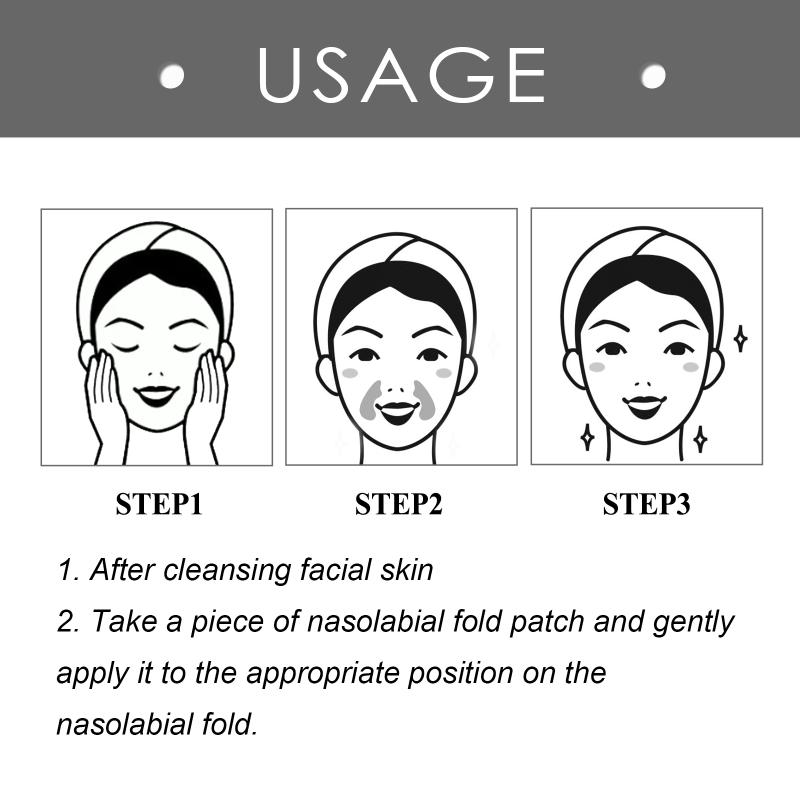 USAGE

STEP1

STEP2

STEP3

1. After cleansing facial skin

2. Take a piece of nasolabial fold patch and gently apply it to the appropriate position on the nasolabial fold.