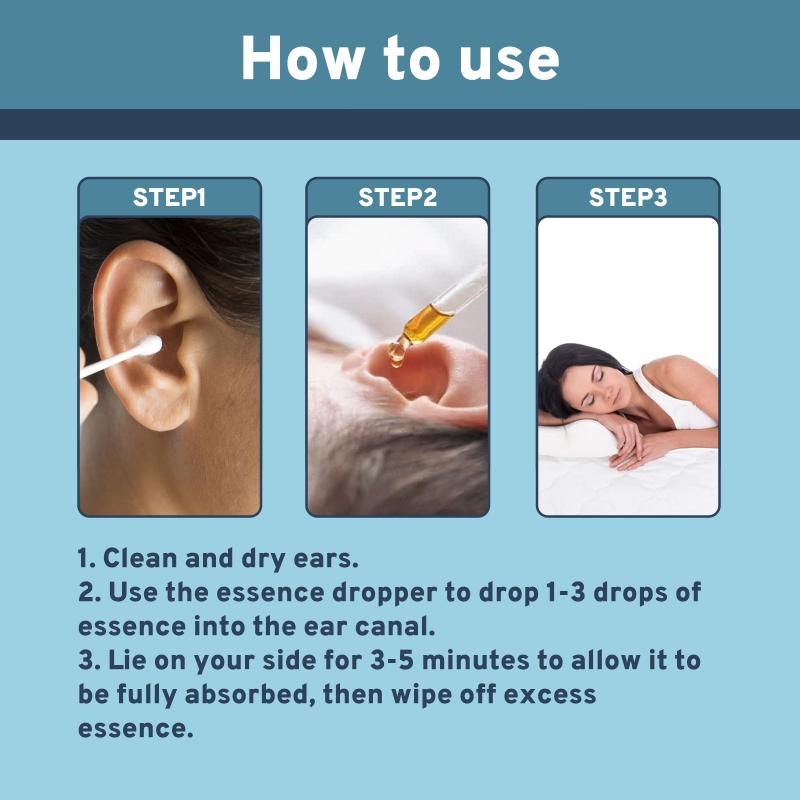 How to use

STEP1

STEP2

STEP3

1. Clean and dry ears.
2. Use the essence dropper to drop 1-3 drops of essence into the ear canal.
3. Lie on your side for 3-5 minutes to allow it to be fully absorbed, then wipe off excess essence.