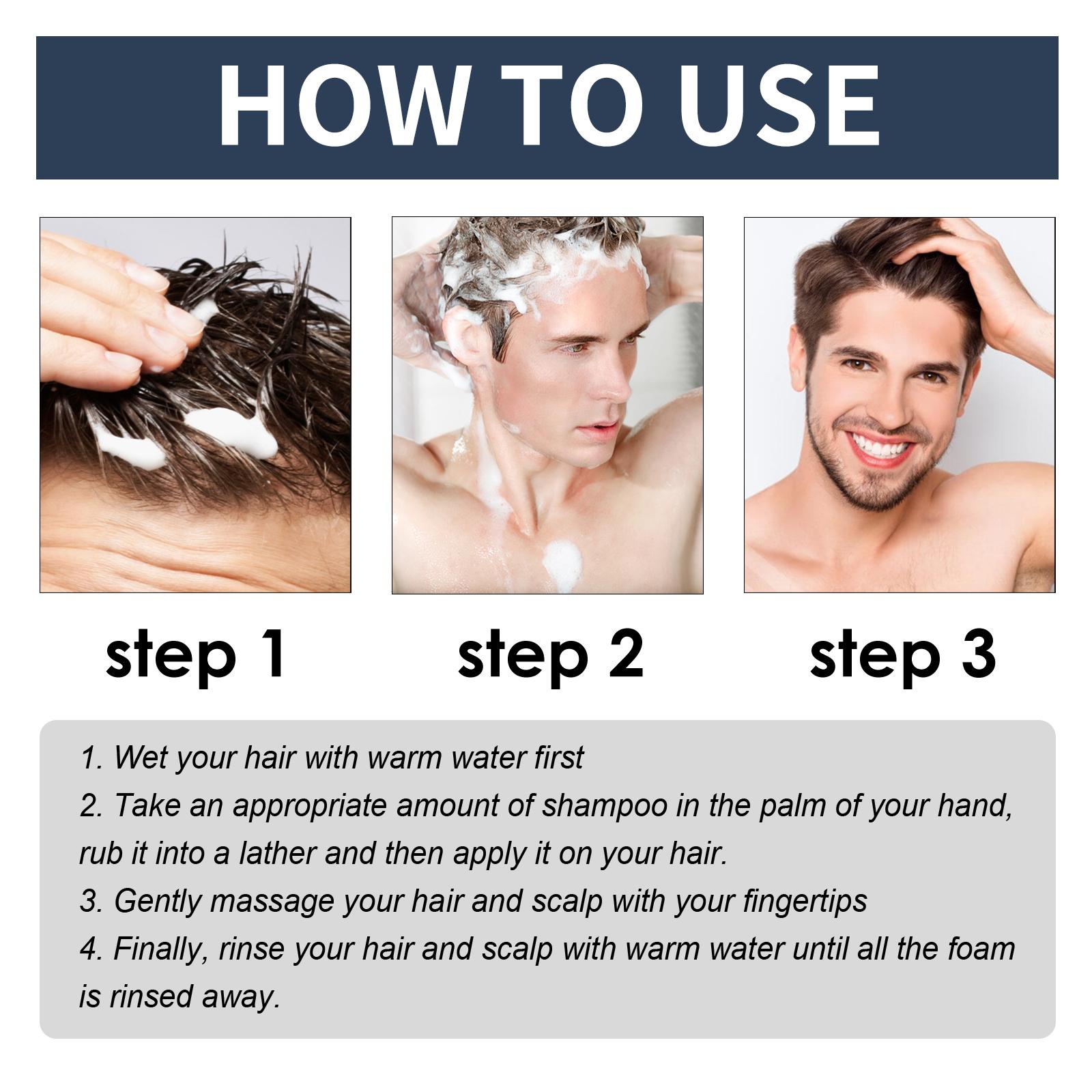 HOW TO USE

step 1

step 2

step 3

1. Wet your hair with warm water first
2. Take an appropriate amount of shampoo in the palm of your hand, rub it into a lather and then apply it on your hair.
3. Gently massage your hair and scalp with your fingertips
4. Finally, rinse your hair and scalp with warm water until all the foam is rinsed away.