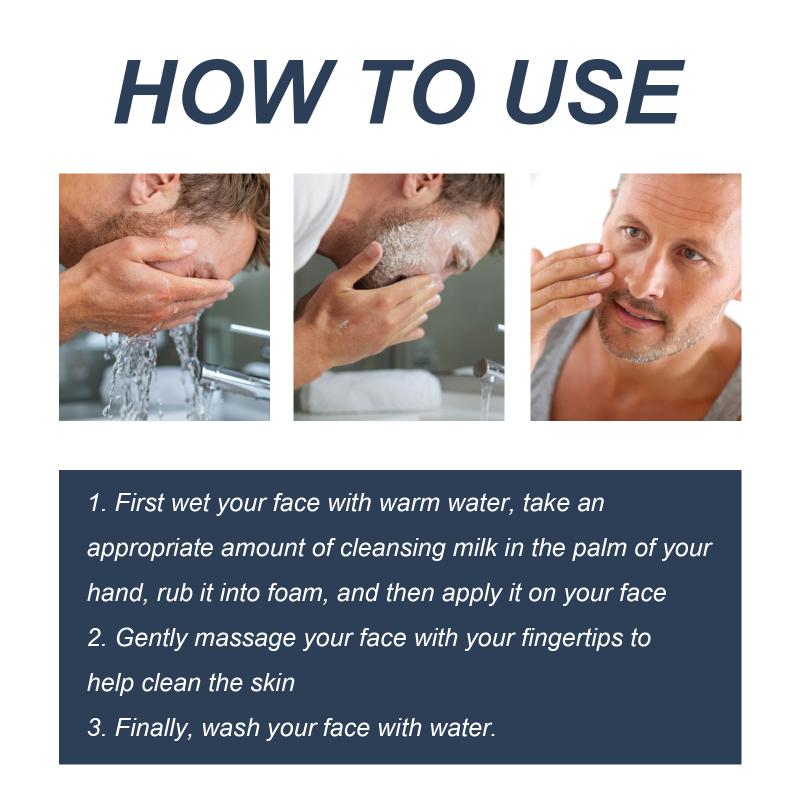 HOW TO USE

1. First wet your face with warm water, take an appropriate amount of cleansing milk in the palm of your hand, rub it into foam, and then apply it on your face
2. Gently massage your face with your fingertips to help clean the skin
3. Finally, wash your face with water.