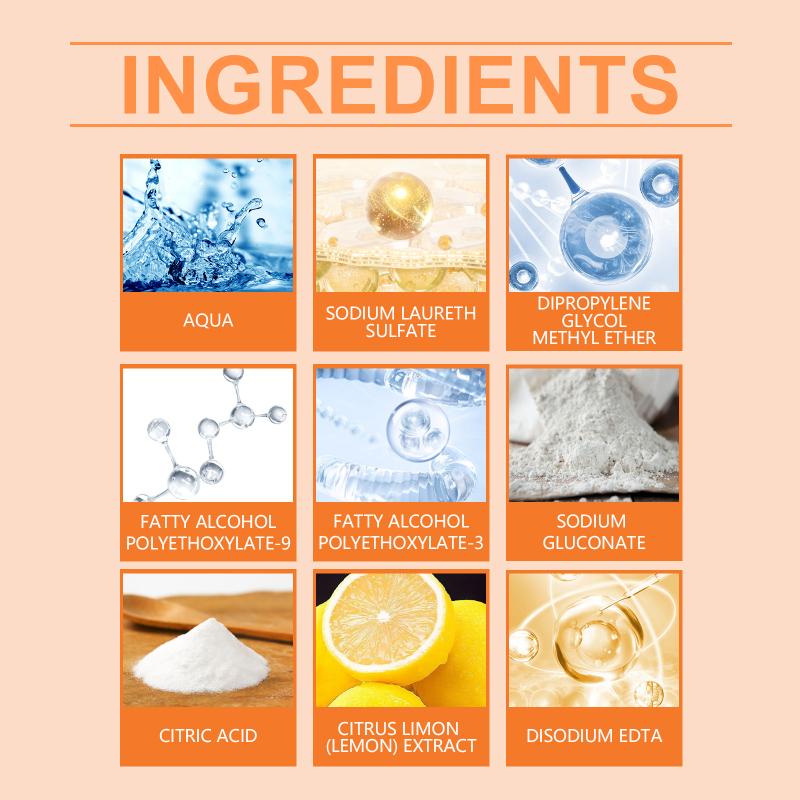 INGREDIENTS

AQUA

SODIUM LAURETH SULFATE

DIPROPYLENE GLYCOL METHYL ETHER

FATTY ALCOHOL POLYETHOXYLATE-9

FATTY ALCOHOL POLYETHOXYLATE-3

SODIUM GLUCONATE

CITRIC ACID

CITRUS LIMON (LEMON) EXTRACT

DISODIUM EDTA