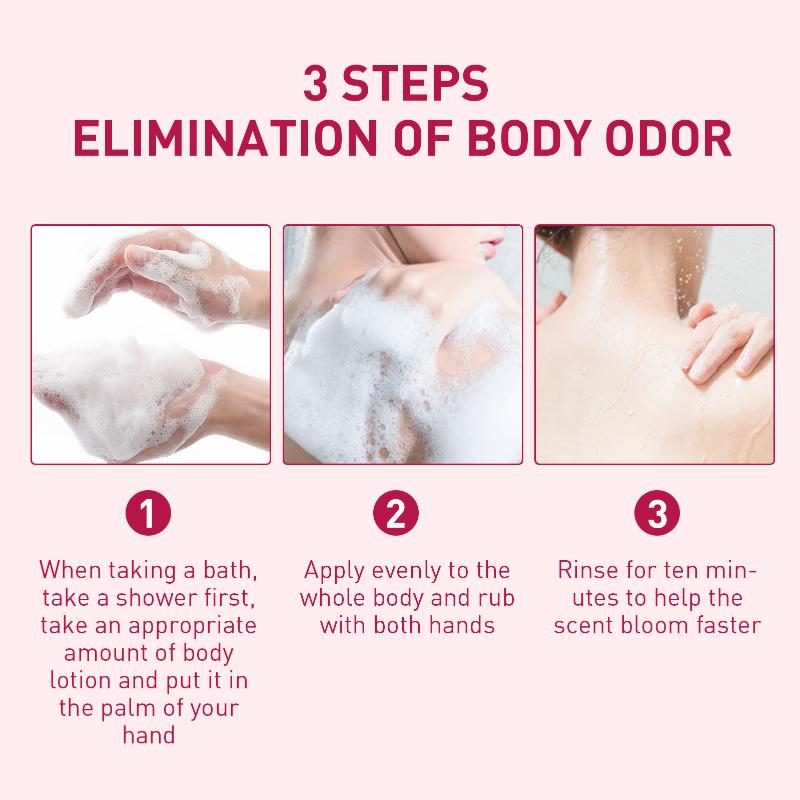 3 STEPS
ELIMINATION OF BODY ODOR

1

When taking a bath, take a shower first, take an appropriate amount of body lotion and put it in the palm of your hand

2

Apply evenly to the whole body and rub with both hands

3

Rinse for ten minutes to help the scent bloom faster