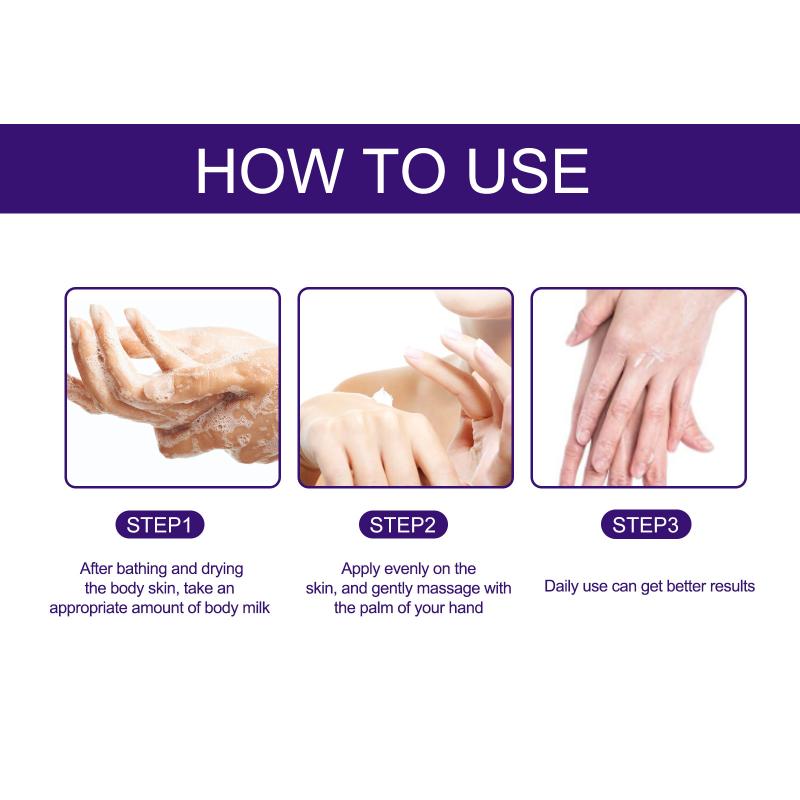 HOW TO USE

STEP1

After bathing and drying the body skin, take an appropriate amount of body milk

STEP2

Apply evenly on the skin, and gently massage with the palm of your hand

STEP3

Daily use can get better results