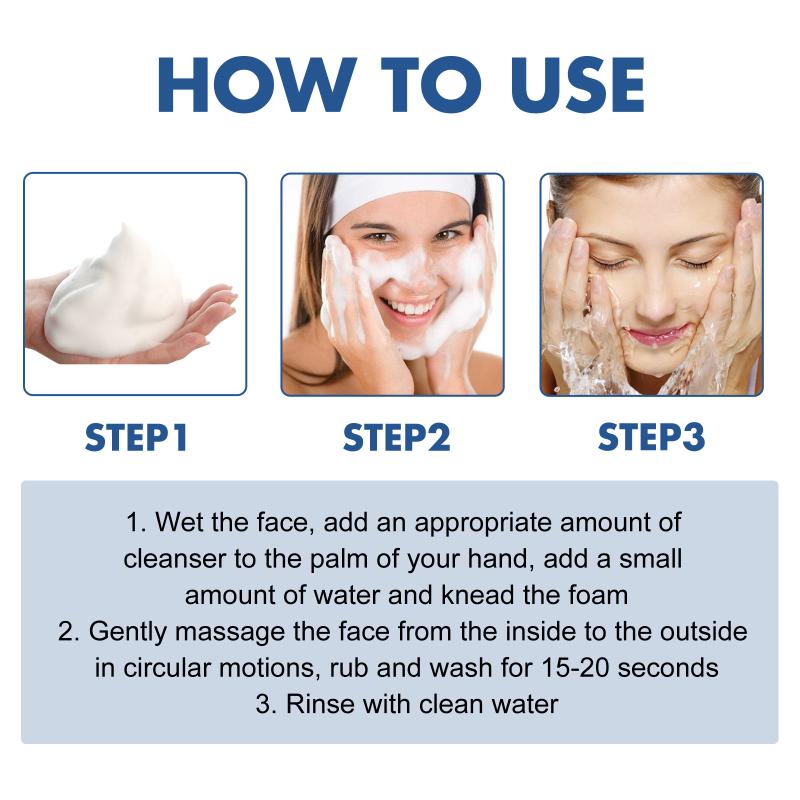 HOW TO USE

STEP1

STEP2

STEP3

1. Wet the face, add an appropriate amount of cleanser to the palm of your hand, add a small amount of water and knead the foam
2. Gently massage the face from the inside to the outside in circular motions, rub and wash for 15-20 seconds
3. Rinse with clean water