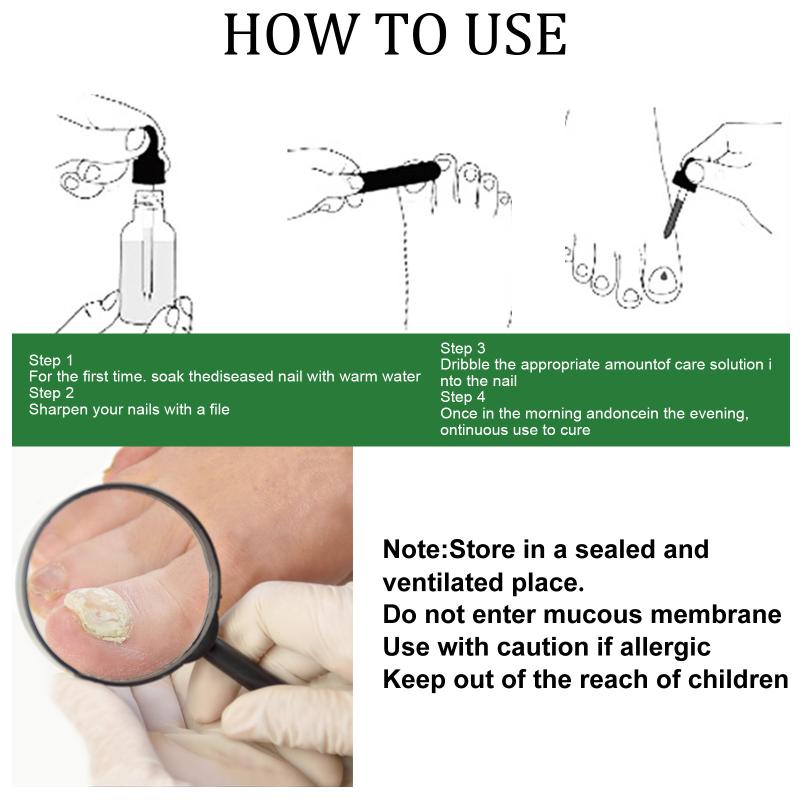 HOW TO USE

Step 1
For the first time. soak thediseased nail with warm water
Step 2
Sharpen your nails with a file

Step 3
Dribble the appropriate amountof care solution i nto the nail
Step 4
Once in the morning andoncein the evening, ontinuous use to cure

Note:Store in a sealed and ventilated place.
Do not enter mucous membrane
Use with caution if allergic
Keep out of the reach of children