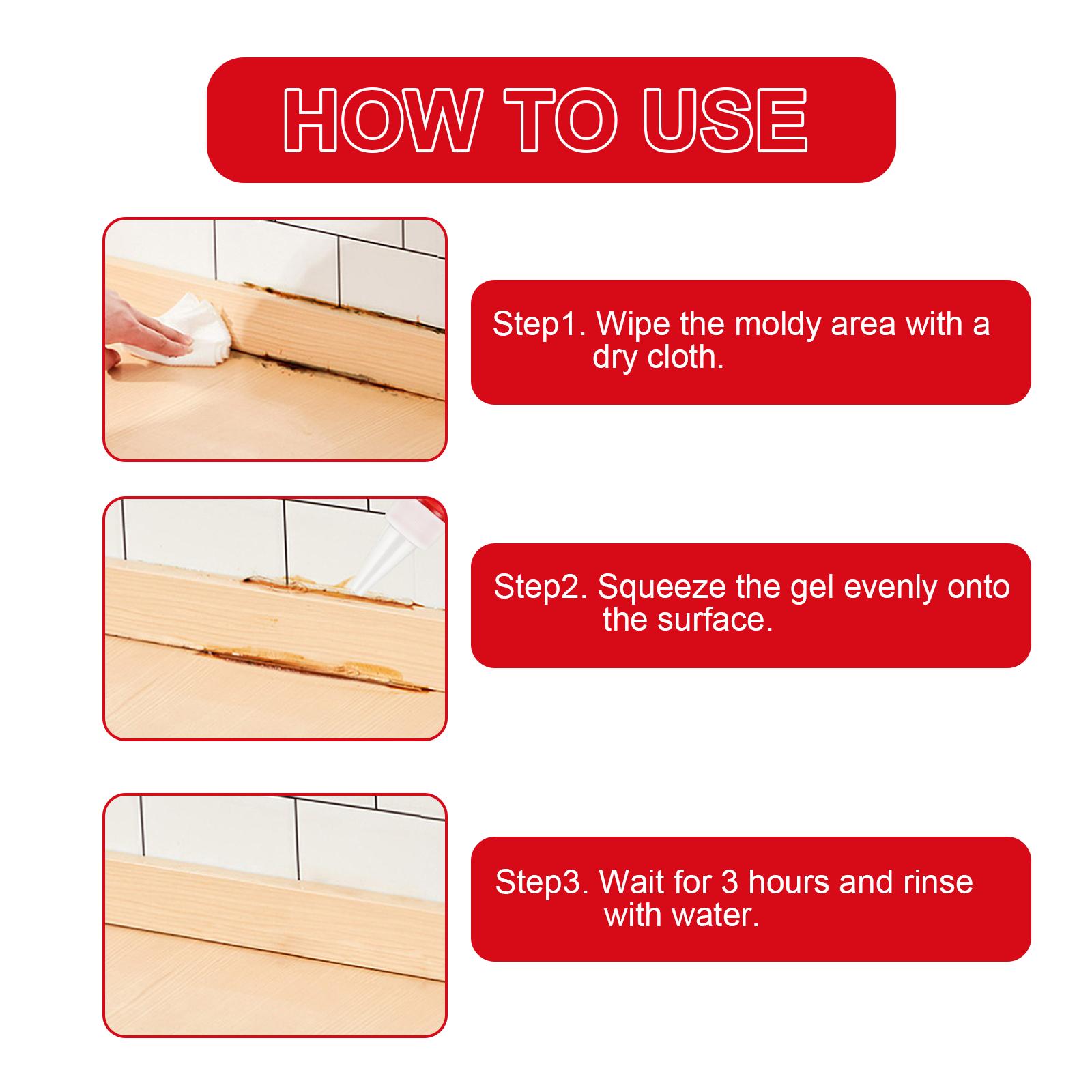 HOW TO USE

Step1. Wipe the moldy area with a dry cloth.

Step2. Squeeze the gel evenly onto the surface.

Step3. Wait for 3 hours and rinse with water.