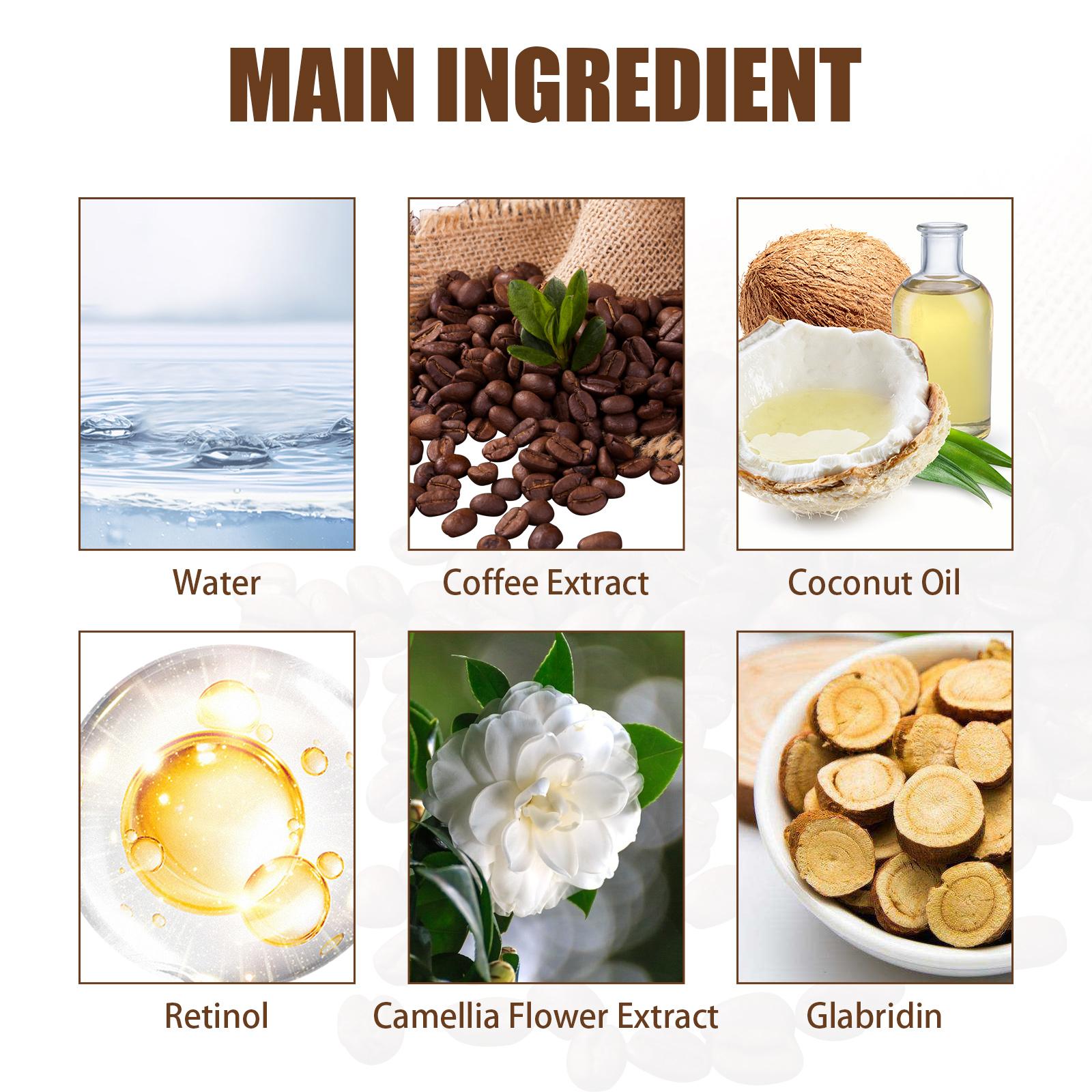 MAIN INGREDIENT

Water

Coffee Extract

Coconut Oil

Retinol

Camellia Flower Extract

Glabridin