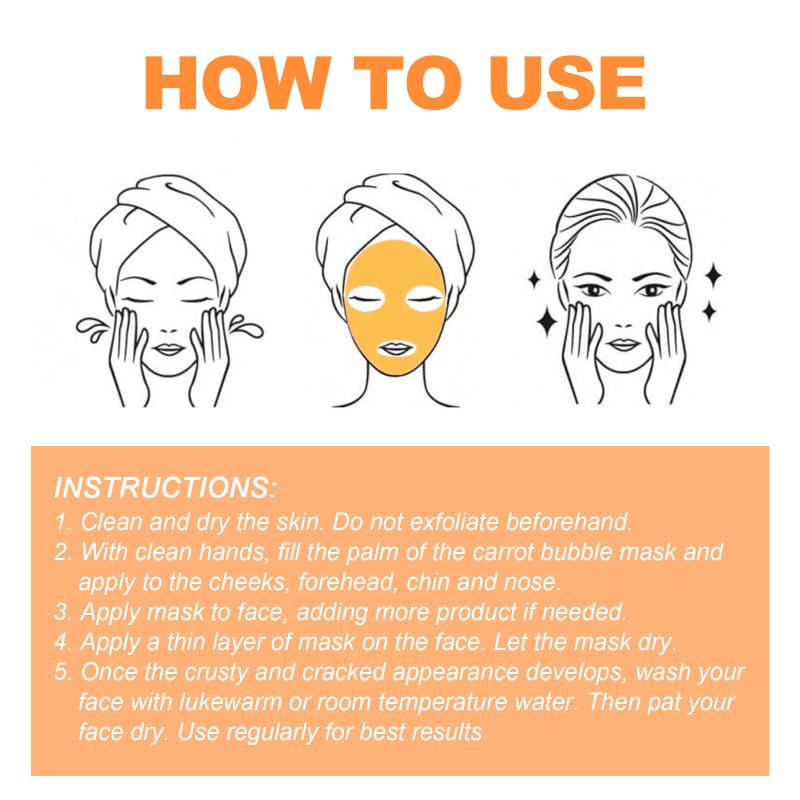 HOW TO USE

INSTRUCTIONS:
1. Clean and dry the skin. Do not exfoliate beforehand.
2. With clean hands, fill the palm of the carrot bubble mask and apply to the cheeks, forehead, chin and nose.
3. Apply mask to face, adding more product if needed.
4. Apply a thin layer of mask on the face. Let the mask dry.
5. Once the crusty and cracked appearance develops, wash your face with lukewarm or room temperature water. Then pat your face dry. Use regularly for best results