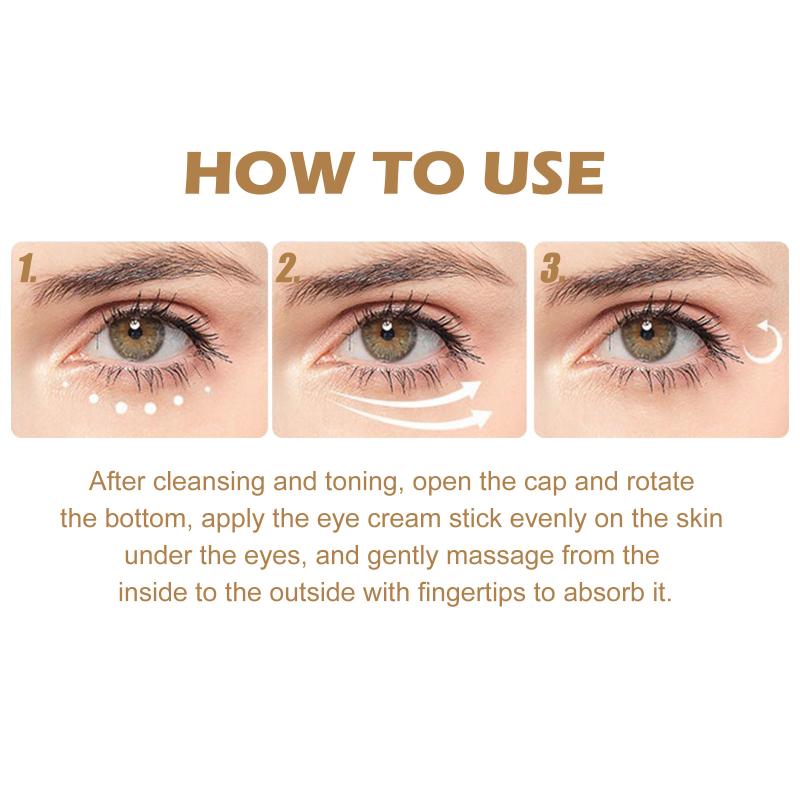 HOW TO USE

1.

2.

3.

After cleansing and toning, open the cap and rotate the bottom, apply the eye cream stick evenly on the skin under the eyes, and gently massage from the inside to the outside with fingertips to absorb it.