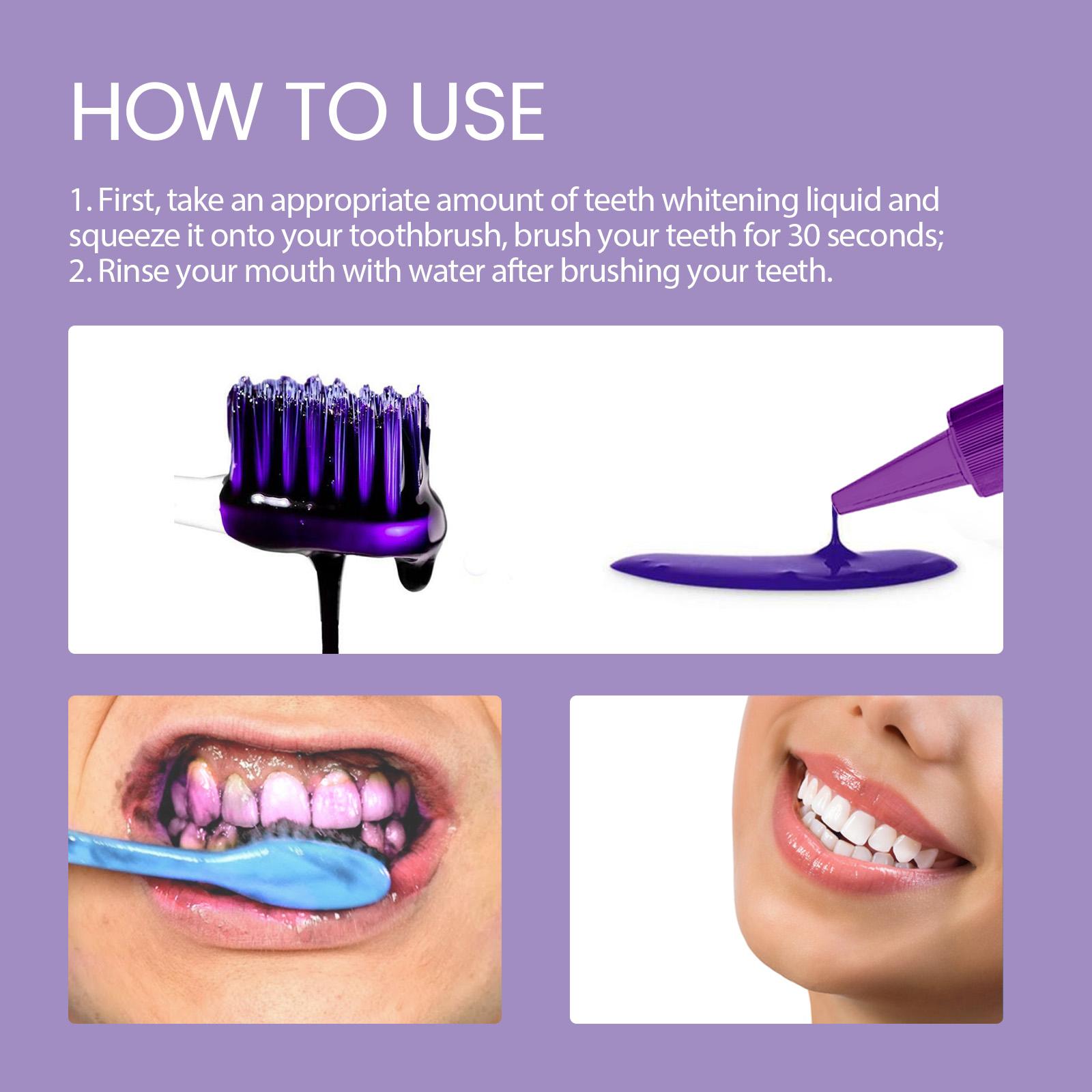 HOW TO USE

1. First, take an appropriate amount of teeth whitening liquid and squeeze it onto your toothbrush, brush your teeth for 30 seconds;
2. Rinse your mouth with water after brushing your teeth.