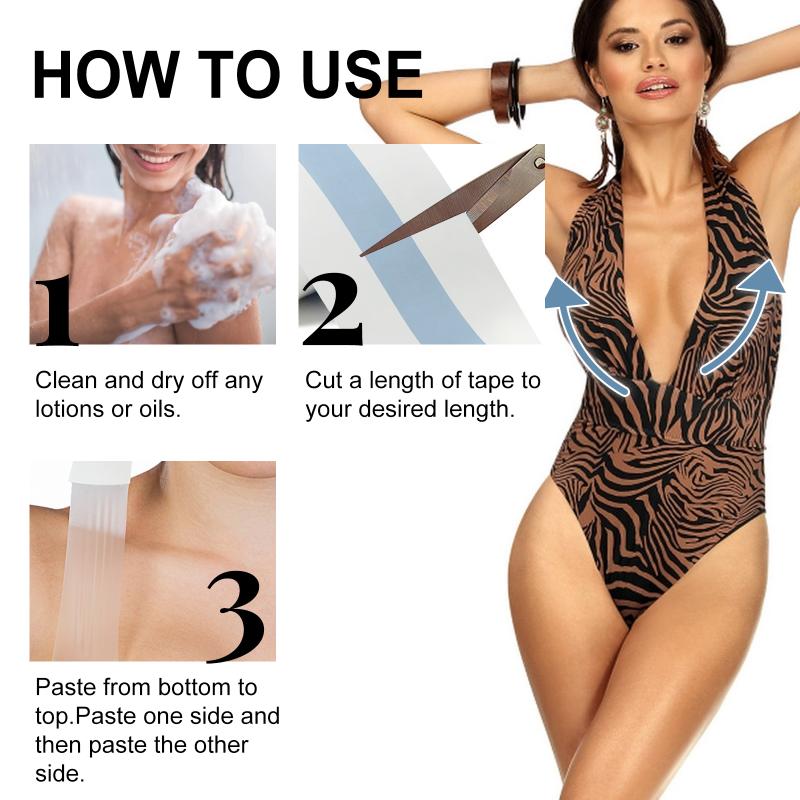 HOW TO USE

1

Clean and dry off any lotions or oils.

2

Cut a length of tape to your desired length.

3

Paste from bottom to top.Paste one side and then paste the other side.