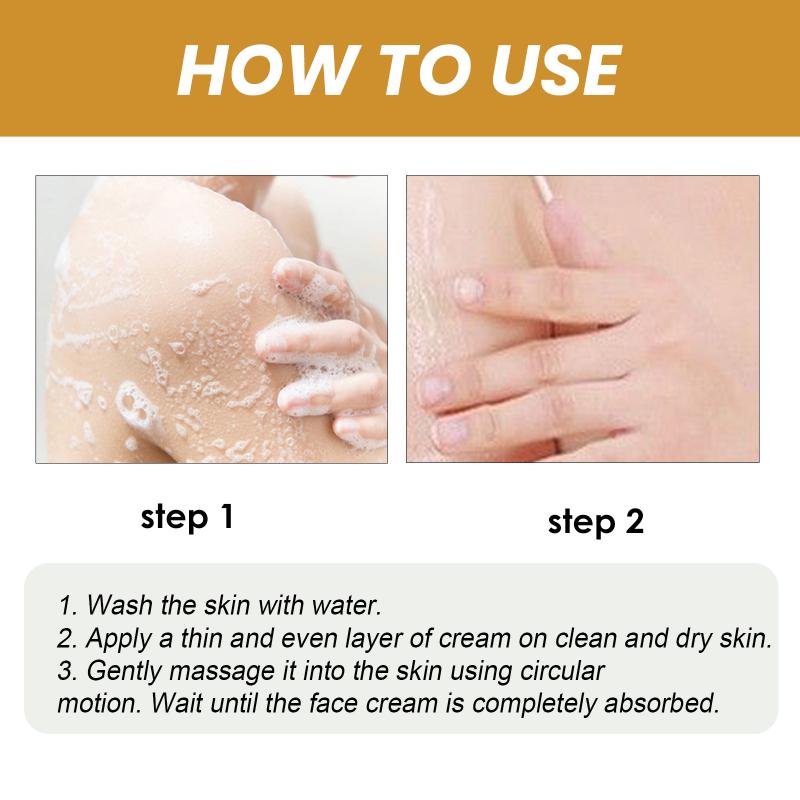 HOW TO USE

step 1

step 2

1. Wash the skin with water.
2. Apply a thin and even layer of cream on clean and dry skin.
3. Gently massage it into the skin using circular motion. Wait until the face cream is completely absorbed.