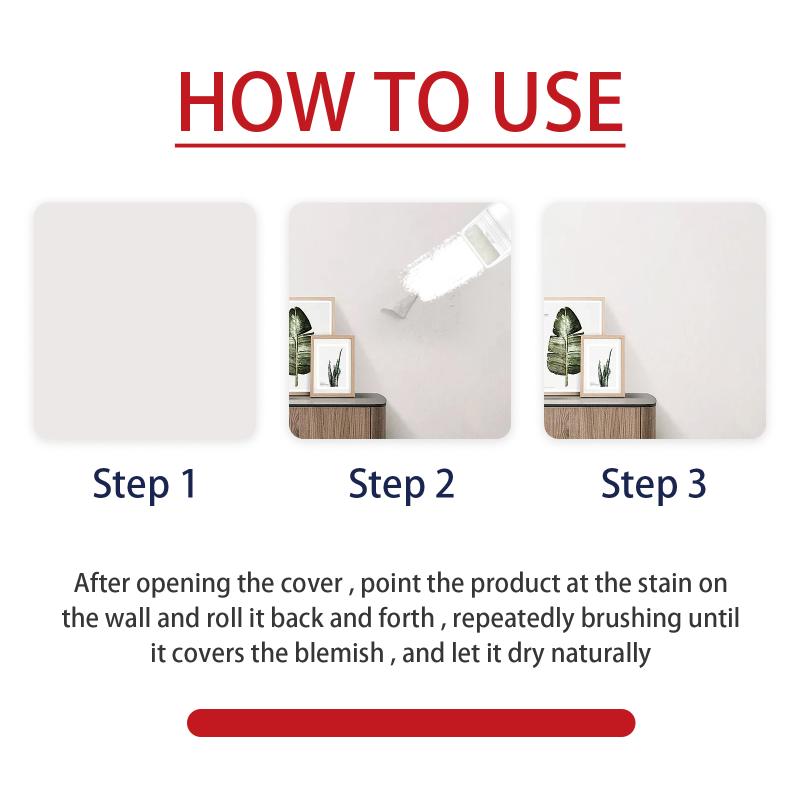 HOW TO USE

Step 1

Step 2

Step 3

After opening the cover , point the product at the stain on the wall and roll it back and forth , repeatedly brushing until it covers the blemish , and let it dry naturally