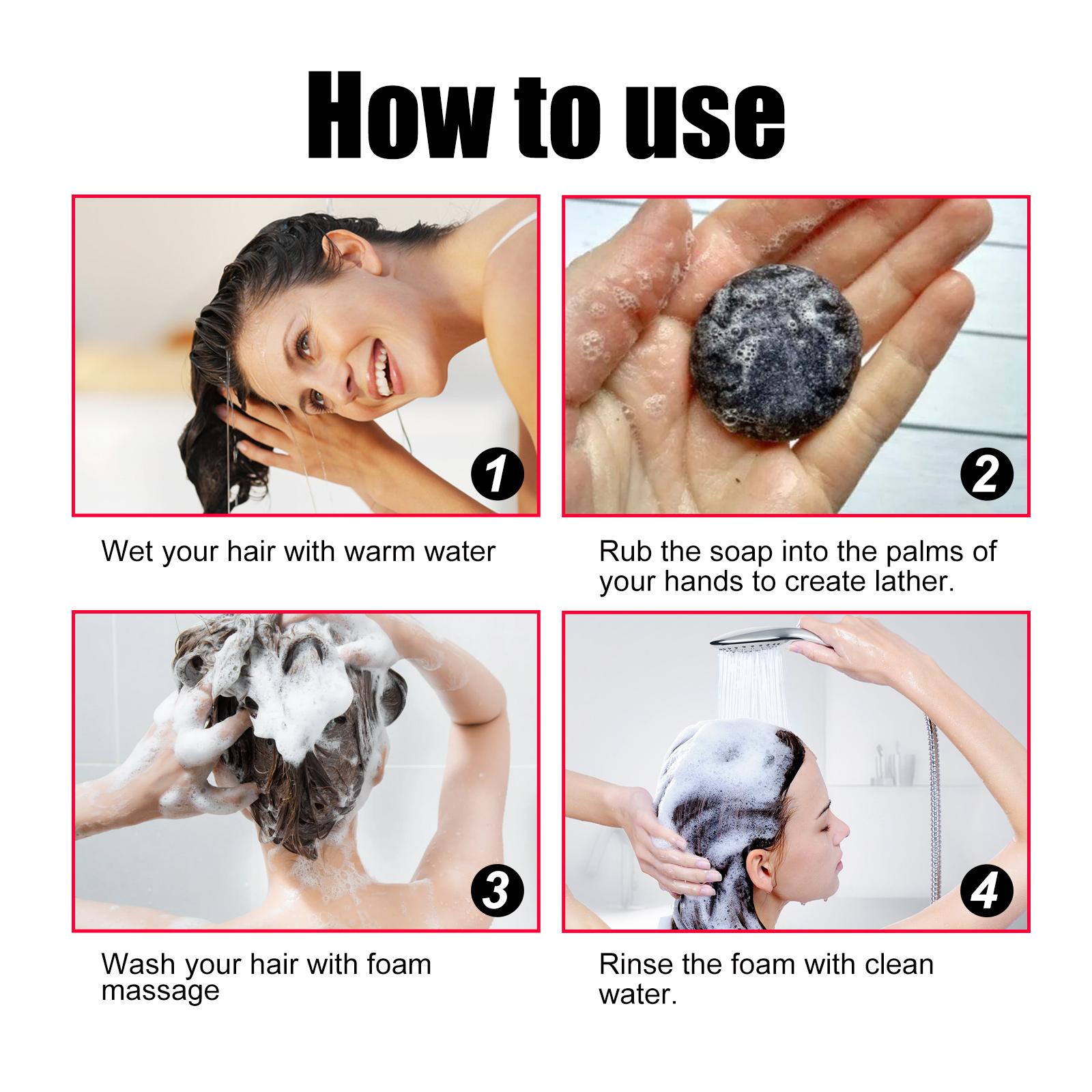 How to use

1

Wet your hair with warm water

2

Rub the soap into the palms of your hands to create lather.

3

Wash your hair with foam massage

4

Rinse the foam with clean water.