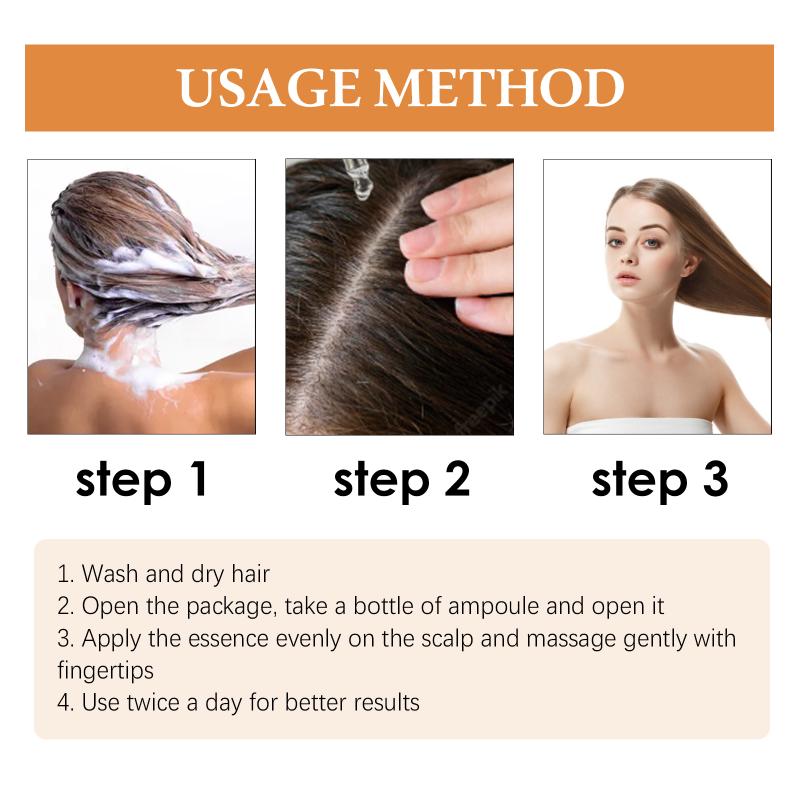 USAGE METHOD

step 1

step 2

step 3

1. Wash and dry hair
2. Open the package, take a bottle of ampoule and open it
3. Apply the essence evenly on the scalp and massage gently with fingertips
4. Use twice a day for better results