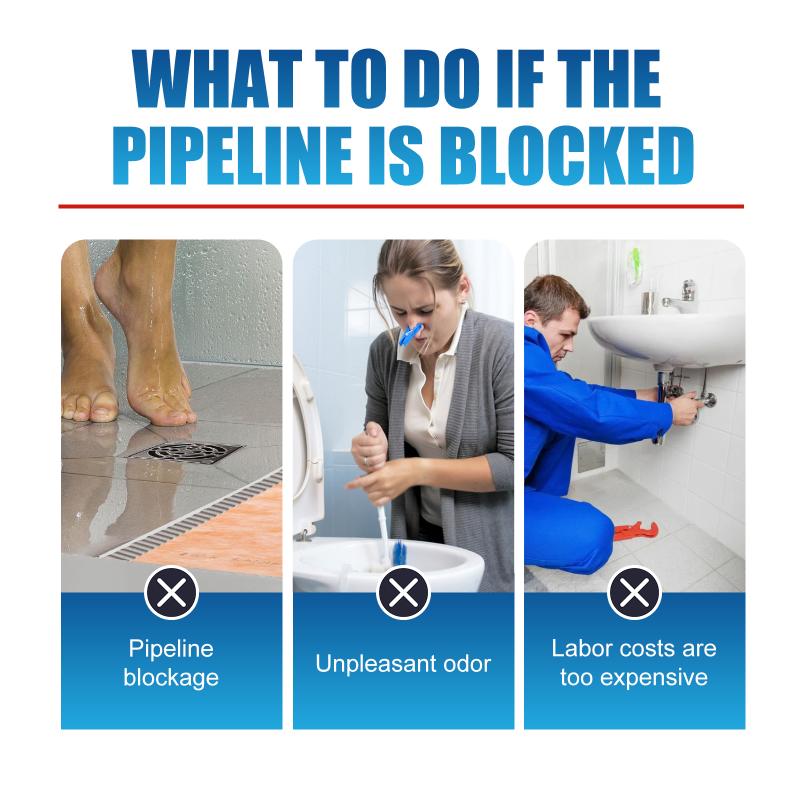 WHAT TO DO IF THE PIPELINE IS BLOCKED

Pipeline blockage

Unpleasant odor

Labor costs are too expensive