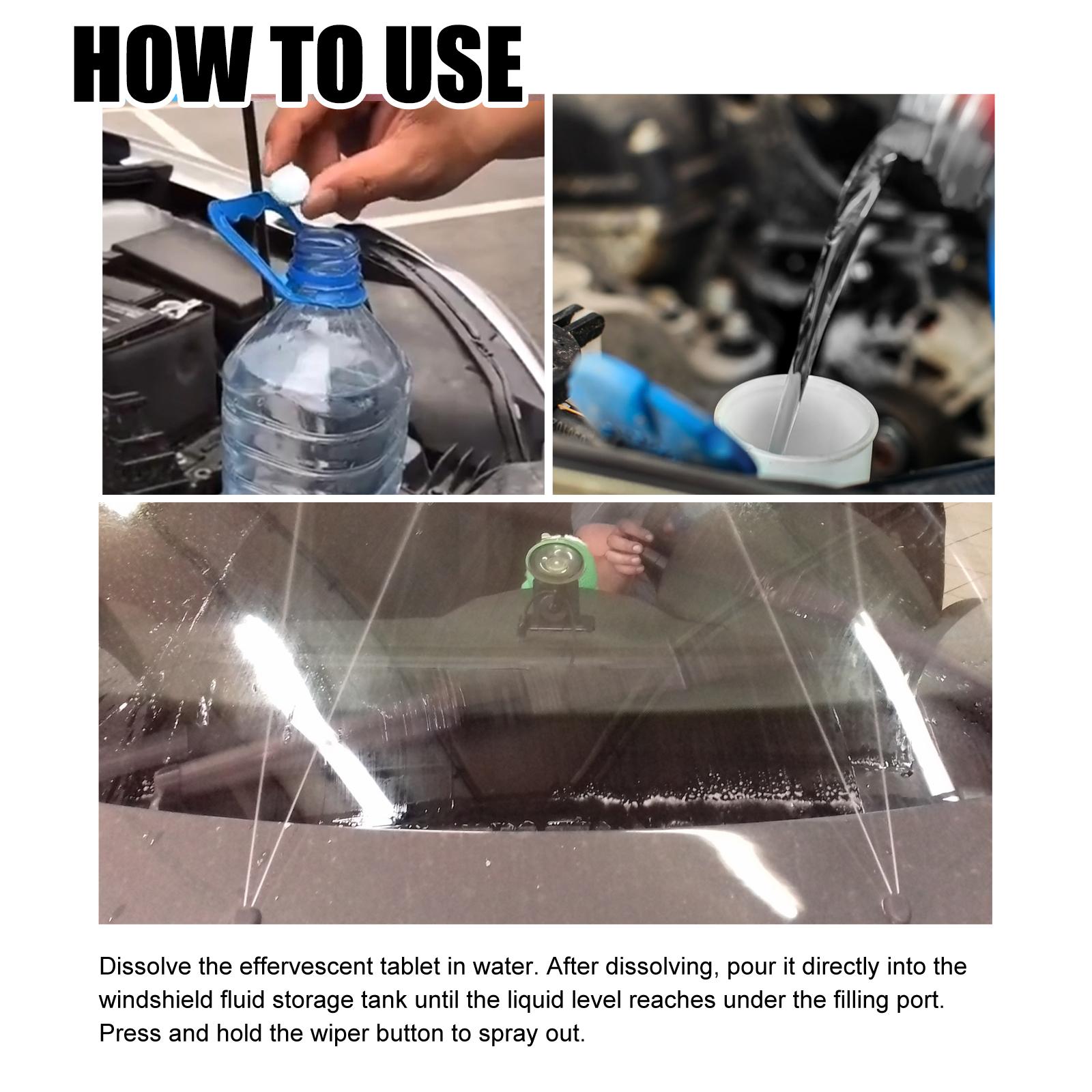 HOW TO USE

Dissolve the effervescent tablet in water. After dissolving, pour it directly into the windshield fluid storage tank until the liquid level reaches under the filling port. Press and hold the wiper button to spray out.