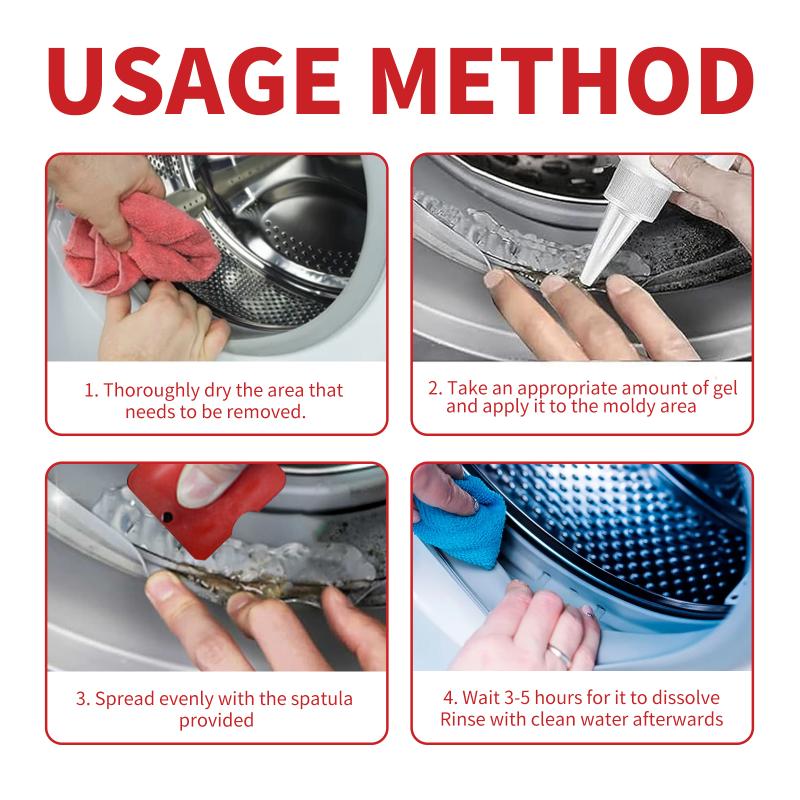 USAGE METHOD

1. Thoroughly dry the area that needs to be removed.

2. Take an appropriate amount of gel and apply it to the moldy area

3. Spread evenly with the spatula provided

4. Wait 3-5 hours for it to dissolve
Rinse with clean water afterwards