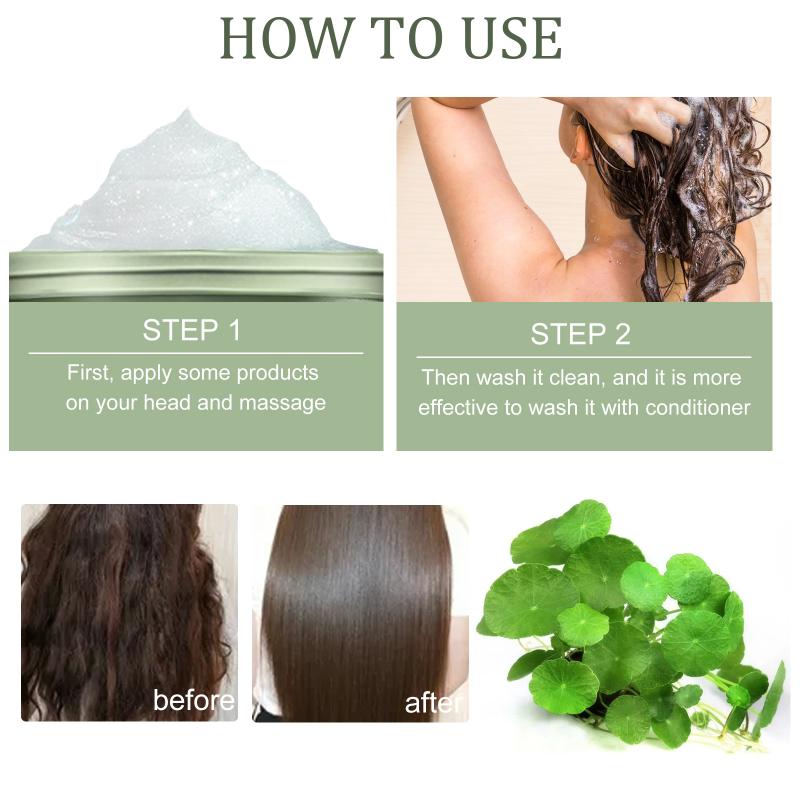 HOW TO USE

STEP 1

First, apply some products on your head and massage

STEP 2

Then wash it clean, and it is more effective to wash it with conditioner

before

after