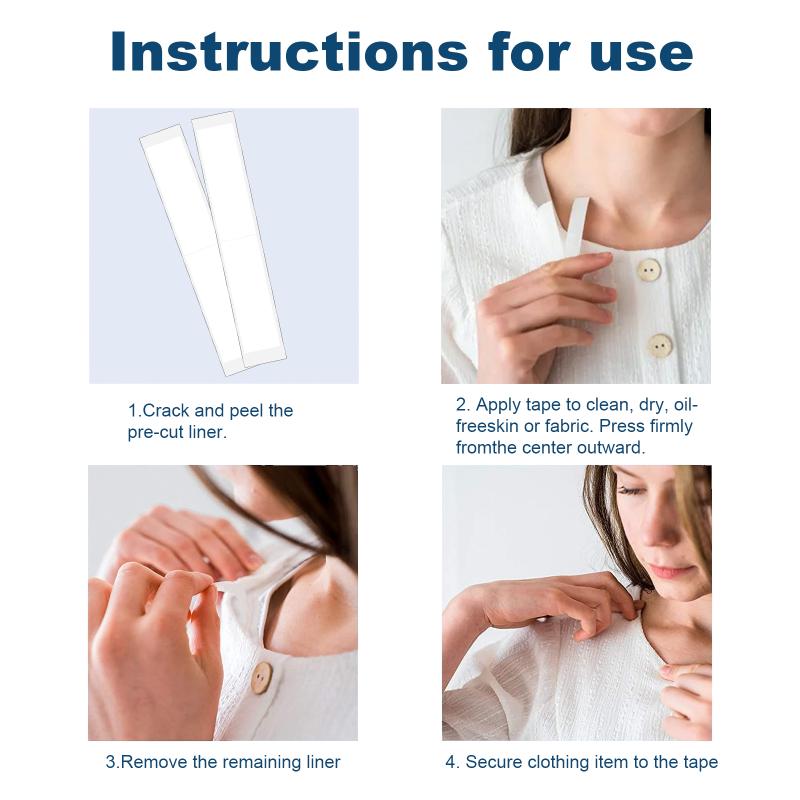 Instructions for use

1.Crack and peel the pre-cut liner.

2. Apply tape to clean, dry, oil-freeskin or fabric. Press firmly fromthe center outward.

3.Remove the remaining liner

4. Secure clothing item to the tape