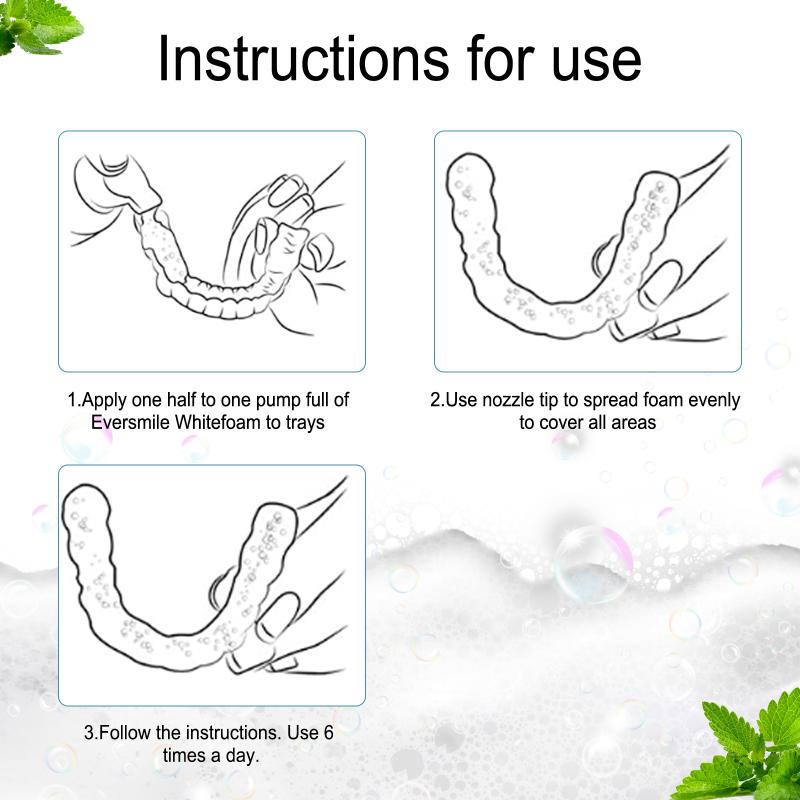 Instructions for use

1.Apply one half to one pump full of Eversmile Whitefoam to trays

2.Use nozzle tip to spread foam evenly to cover all areas

3.Follow the instructions. Use 6 times a day.