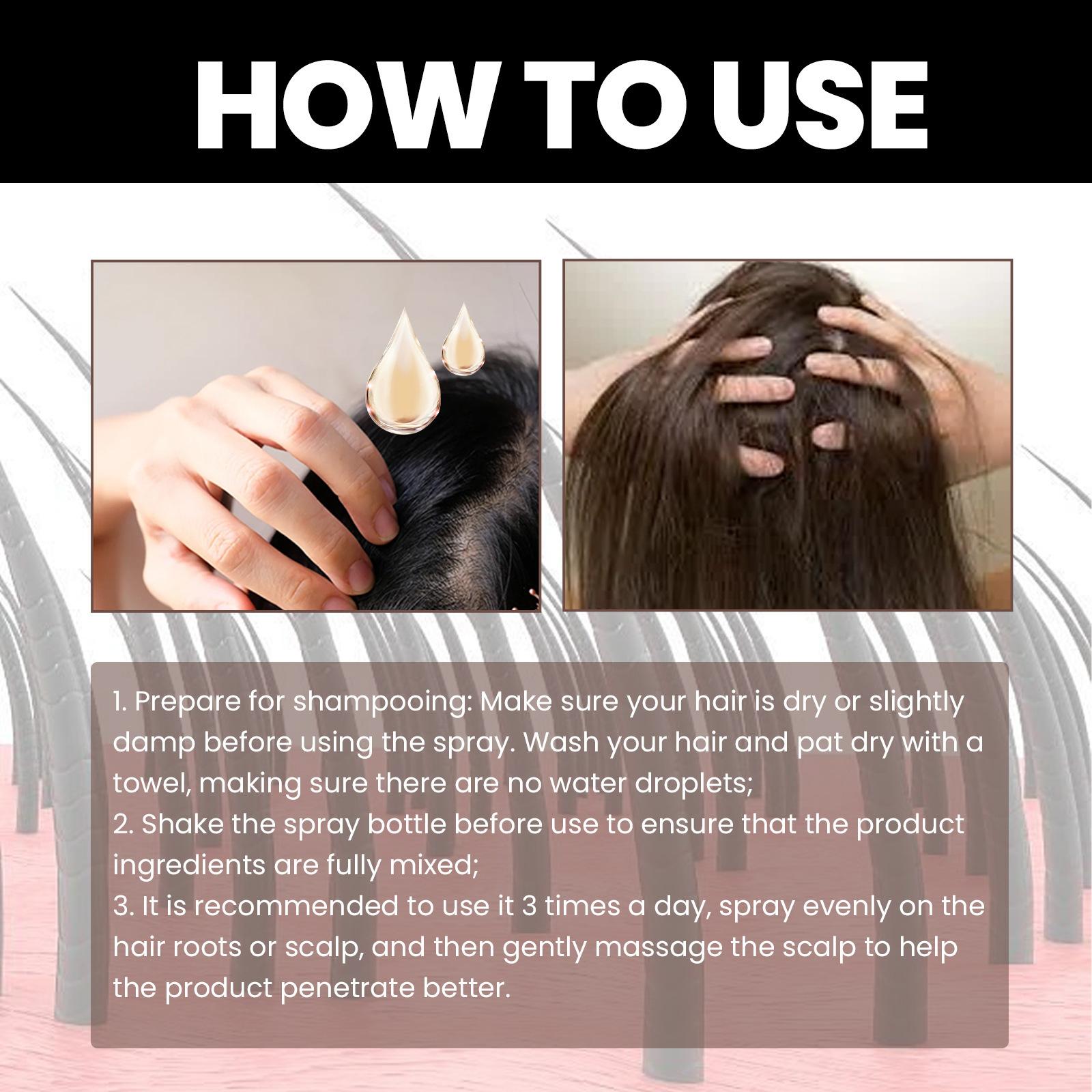 HOW TO USE

1. Prepare for shampooing: Make sure your hair is dry or slightly damp before using the spray. Wash your hair and pat dry with a towel, making sure there are no water droplets;
2. Shake the spray bottle before use to ensure that the product ingredients are fully mixed;
3. It is recommended to use it 3 times a day, spray evenly on the hair roots or scalp, and then gently massage the scalp to help the product penetrate better.